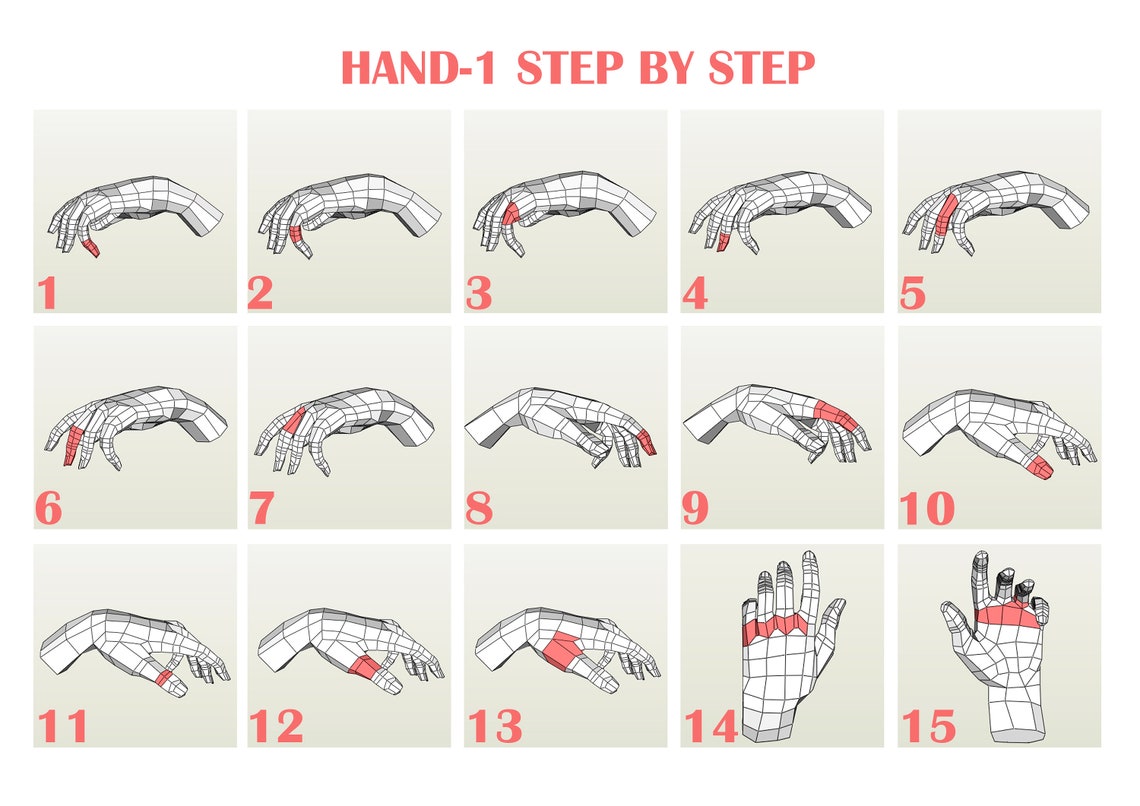 HAND-1 STEP BY STEP

1

2

3

4

5

6

7

8

9

10

11

12

13

14

15