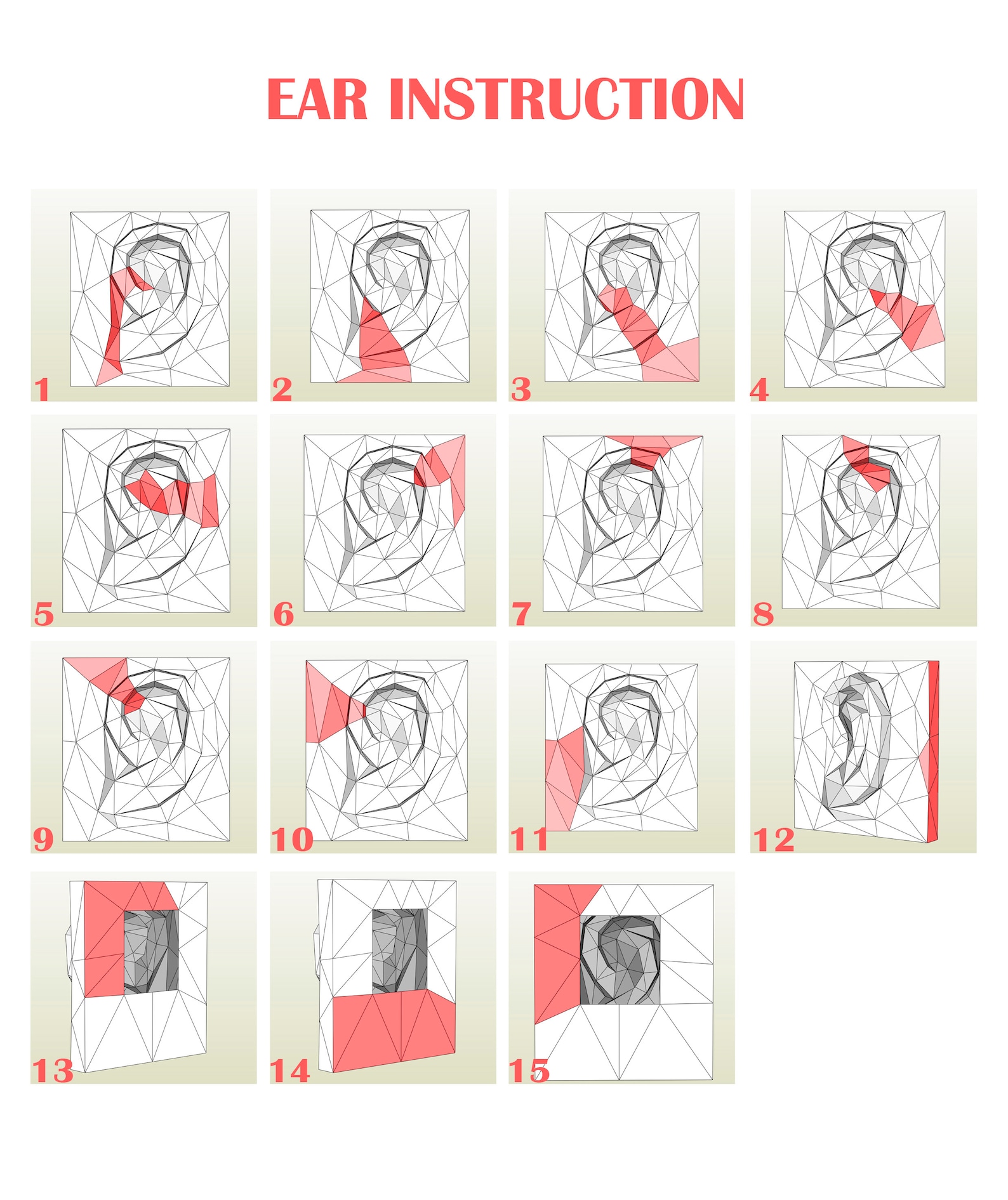 EAR INSTRUCTION

1

2

3

4

5

6

7

8

9

10

11

12

13

14

15