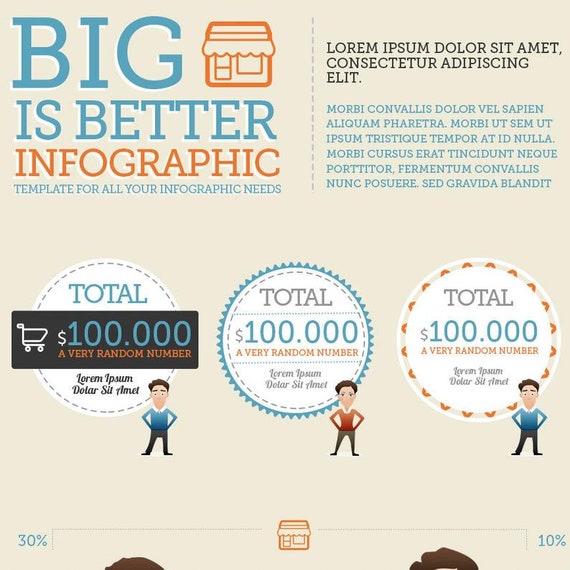 BIG
IS BETTER
INFOGRAPHIC
TEMPLATE FOR ALL YOUR INFOGRAPHIC NEEDS

LOREM IPSUM DOLOR SIT AMET, CONSECTETUR ADIPISCING ELIT.

MORBI CONVALLIS DOLOR VEL SAPIEN ALIQUAM PHARETRA. MORBI UT SEM UT IPSUM TRISTIQUE TEMPOR AT ID NULLA. MORBI CURSUS ERAT TINCIDUNT NEQUE PORTTITOR, FERMENTUM CONVALLIS NUNC POSUERE. SED GRAVIDA BLANDIT

TOTAL
$100.000
A VERY RANDOM NUMBER
Lorem Ipsum
Dolar Sit Amet

TOTAL
$100.000
A VERY RANDOM NUMBER
Lorem Ipsum
Dolar Sit Amet

TOTAL
$100.000
A VERY RANDOM NUMBER
Lorem Ipsum
Dolar Sit Amet

30%
10%