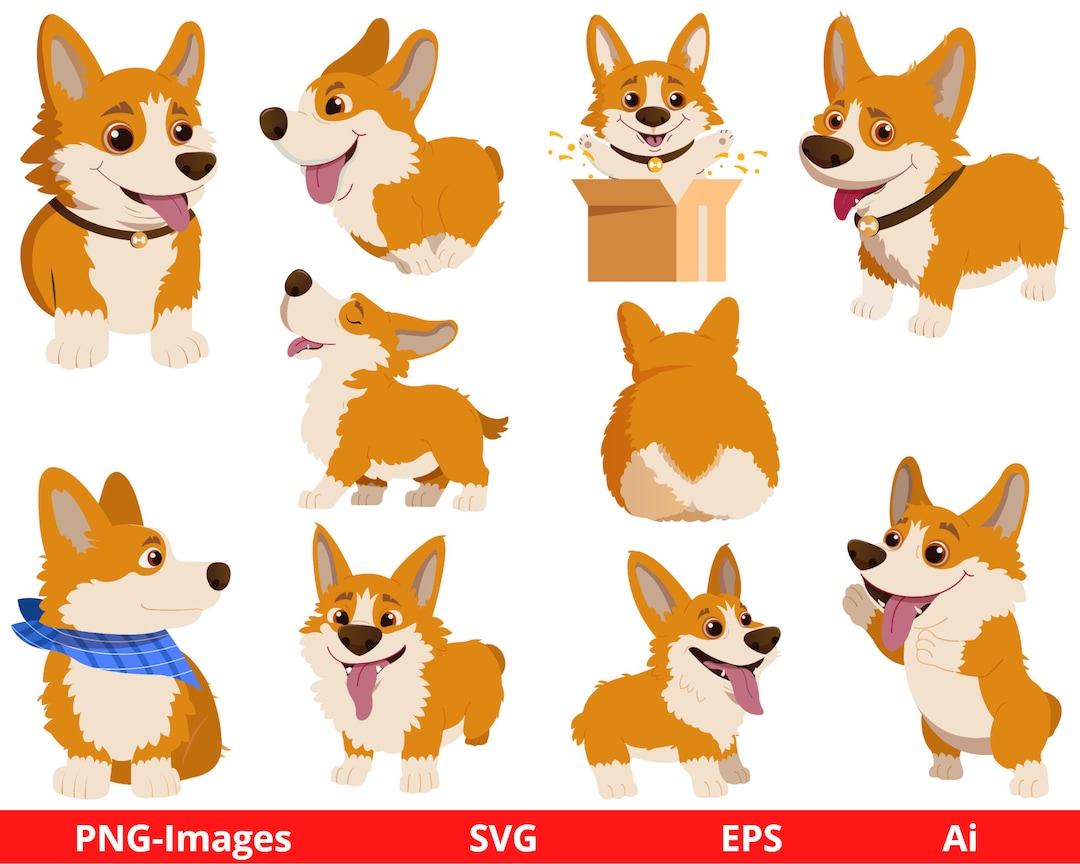 PNG-Images SVG EPS Ai