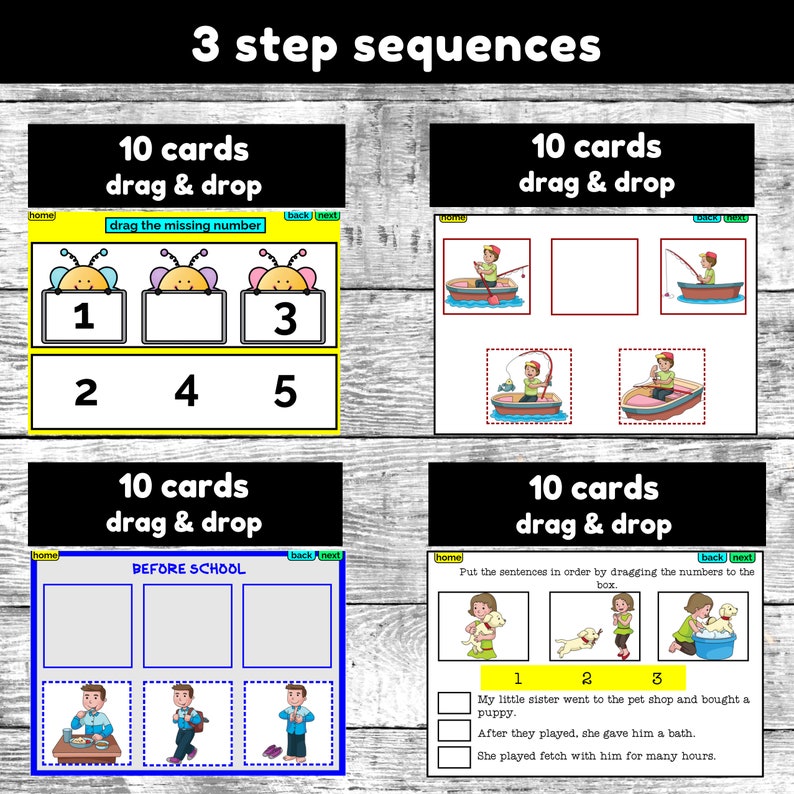 3 step sequences

10 cards
drag & drop

home back next
drag the missing number

1 3

2 4 5

10 cards
drag & drop

home back next

10 cards
drag & drop

home back next
BEFORE SCHOOL

10 cards
drag & drop

home back next
Put the sentences in order by dragging the numbers to the box.

1 2 3

My little sister went to the pet shop and bought a puppy.

After they played, she gave him a bath.

She played fetch with him for many hours.