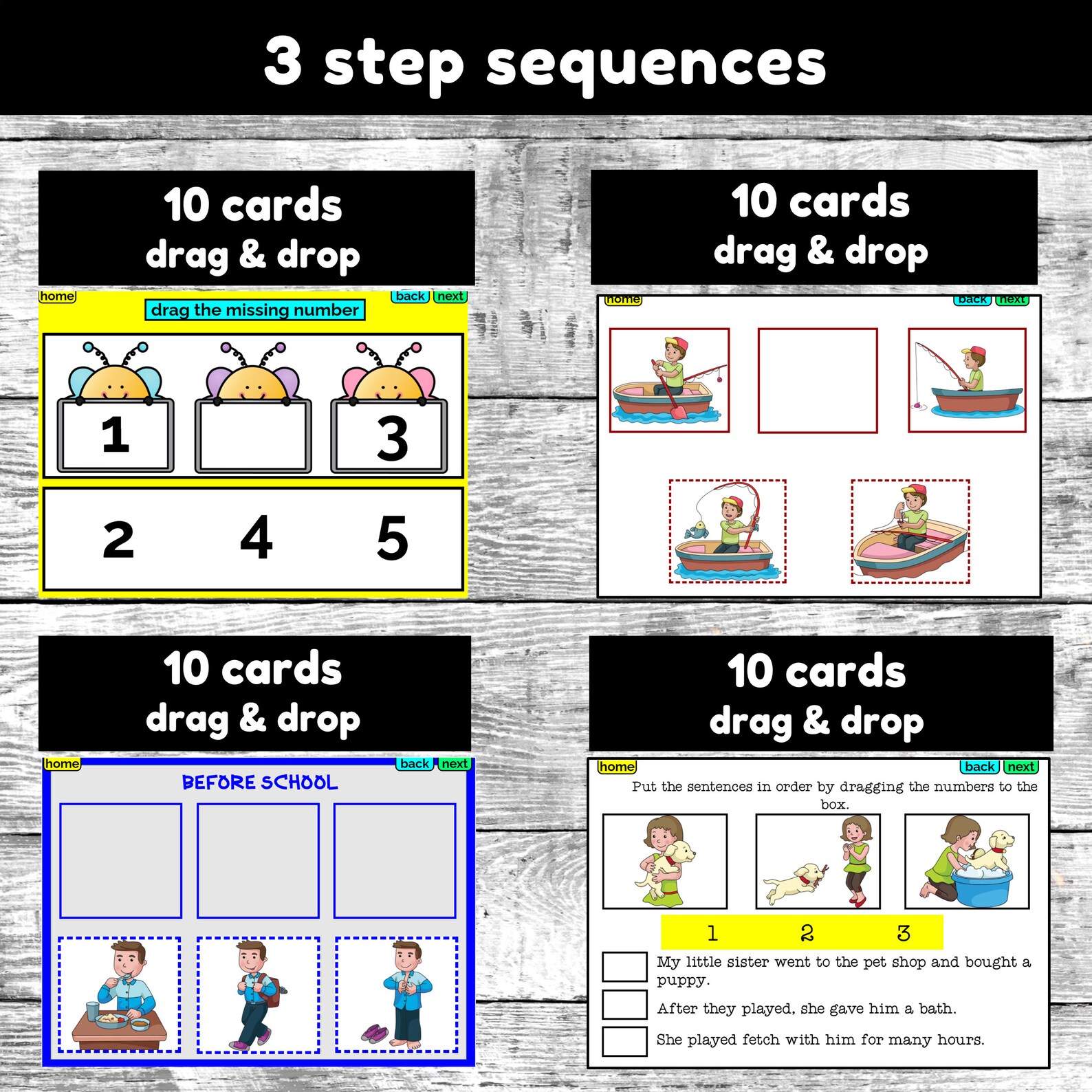 3 step sequences

10 cards
drag & drop

home
back next
drag the missing number
1
3
2 4 5

10 cards
drag & drop

home
back next

10 cards
drag & drop

home
back next
BEFORE SCHOOL

10 cards
drag & drop

home
back next
Put the sentences in order by dragging the numbers to the box.
1 2 3
My little sister went to the pet shop and bought a puppy.
After they played, she gave him a bath.
She played fetch with him for many hours.