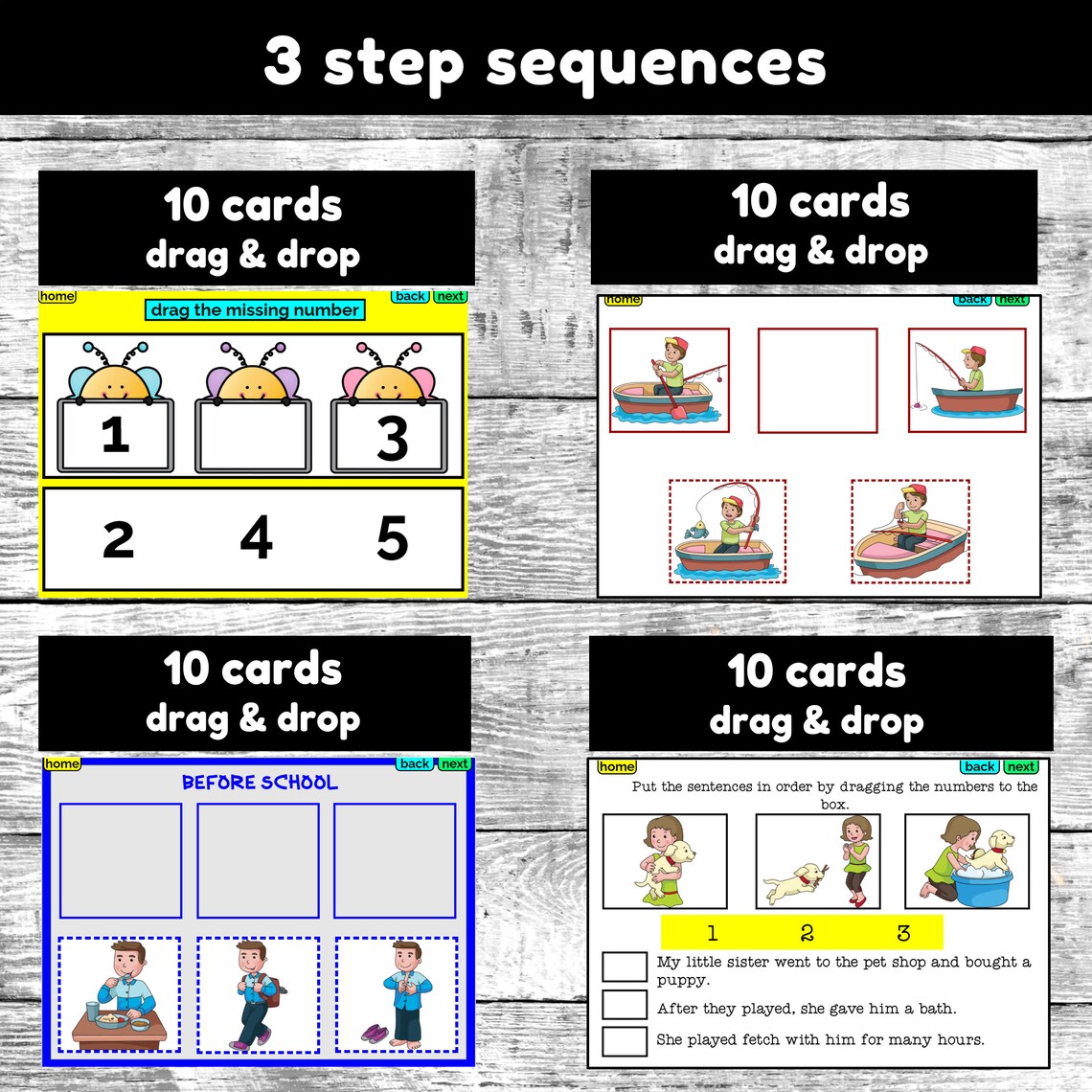 3 step sequences

10 cards
drag & drop

home
back next
drag the missing number
1
3
2 4 5

10 cards
drag & drop

home
back next

10 cards
drag & drop

home
back next
BEFORE SCHOOL

10 cards
drag & drop

home
back next
Put the sentences in order by dragging the numbers to the box.
1 2 3
My little sister went to the pet shop and bought a puppy.
After they played, she gave him a bath.
She played fetch with him for many hours.