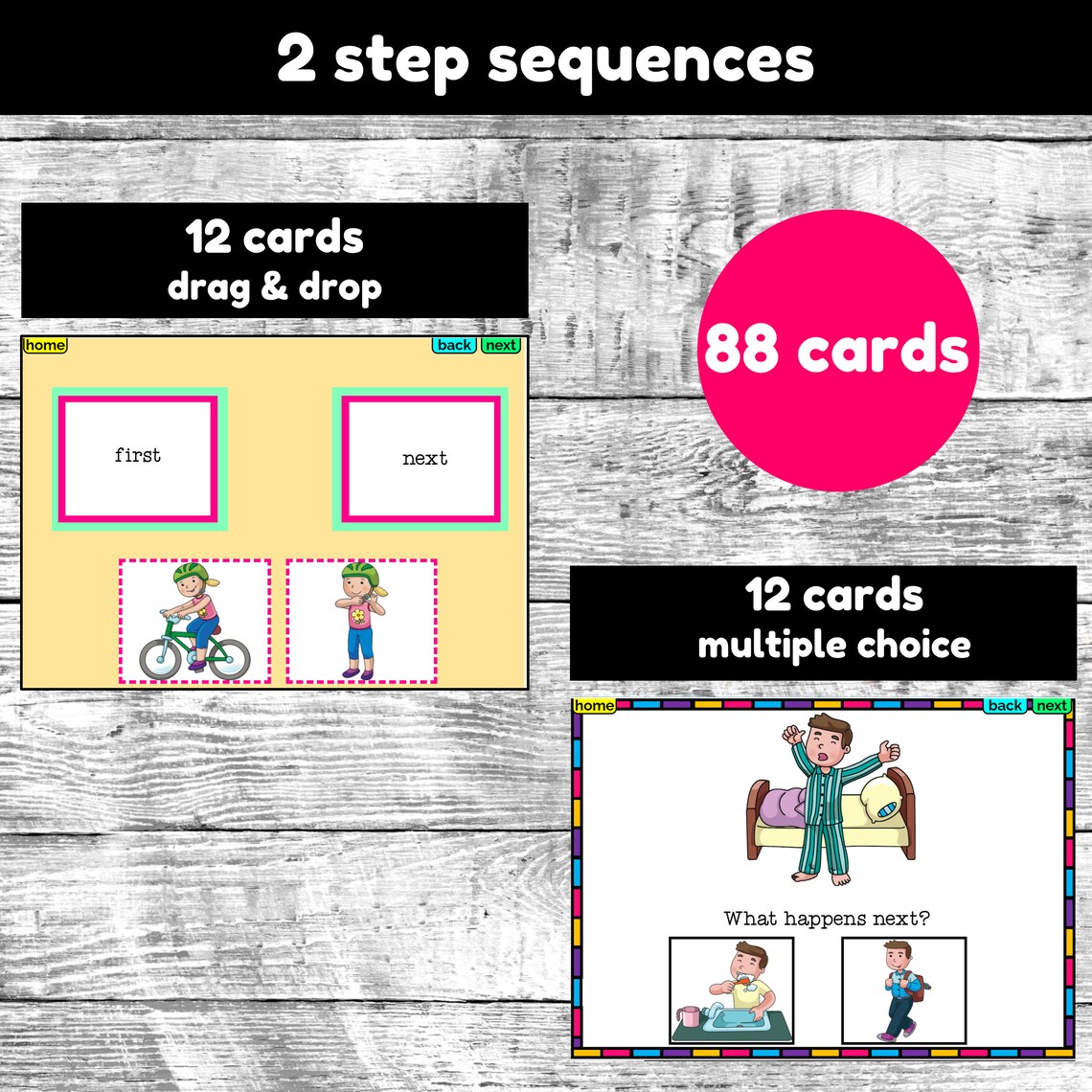 2 step sequences

12 cards
drag & drop

home
back
next

first

next

88 cards

12 cards
multiple choice

home
back
next

What happens next?