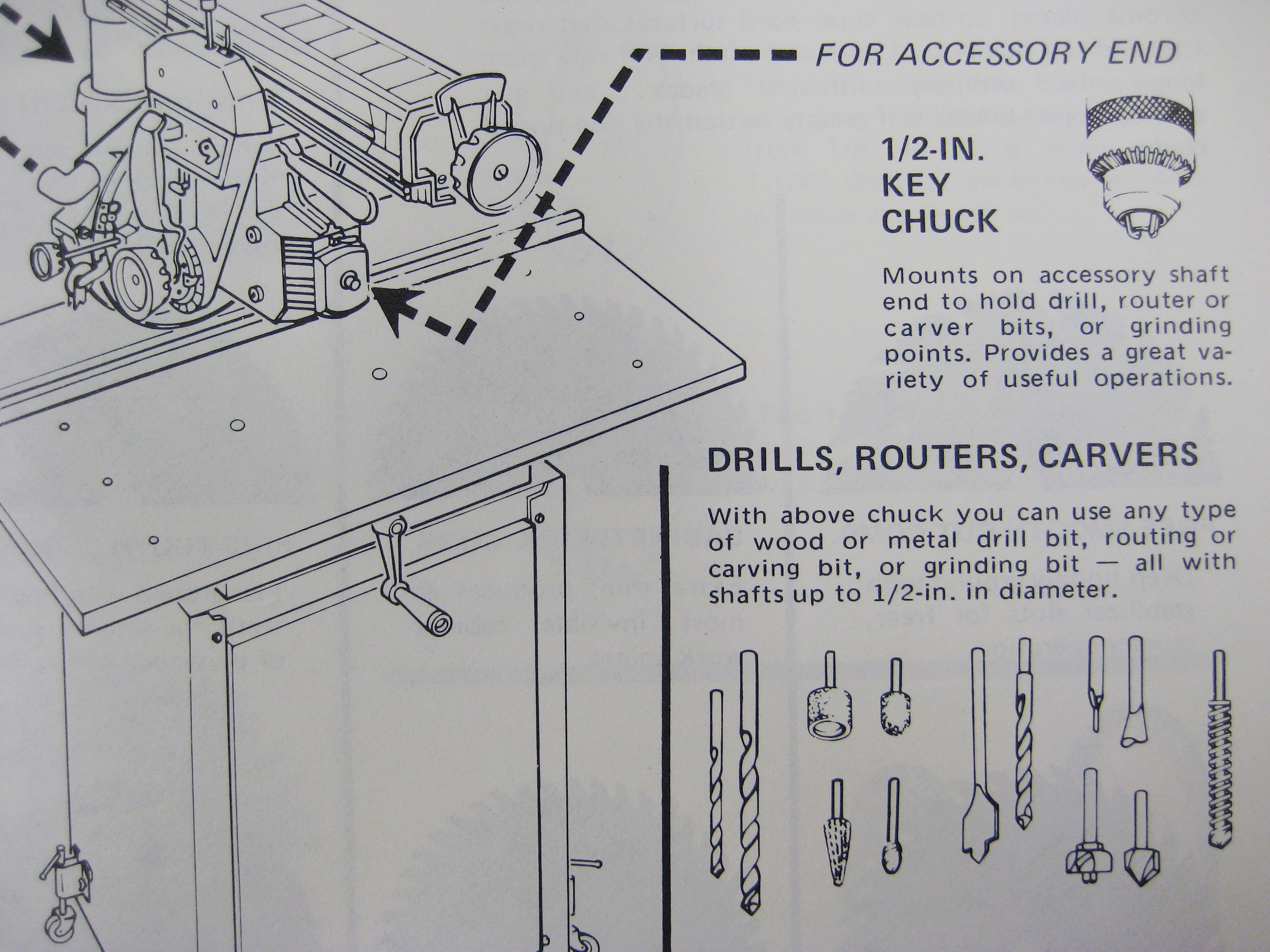 FOR ACCESSORY END

1/2-IN. KEY CHUCK

Mounts on accessory shaft end to hold drill, router or carver bits, or grinding points. Provides a great variety of useful operations.

DRILLS, ROUTERS, CARVERS

With above chuck you can use any type of wood or metal drill bit, routing or carving bit, or grinding bit — all with shafts up to 1/2-in. in diameter.