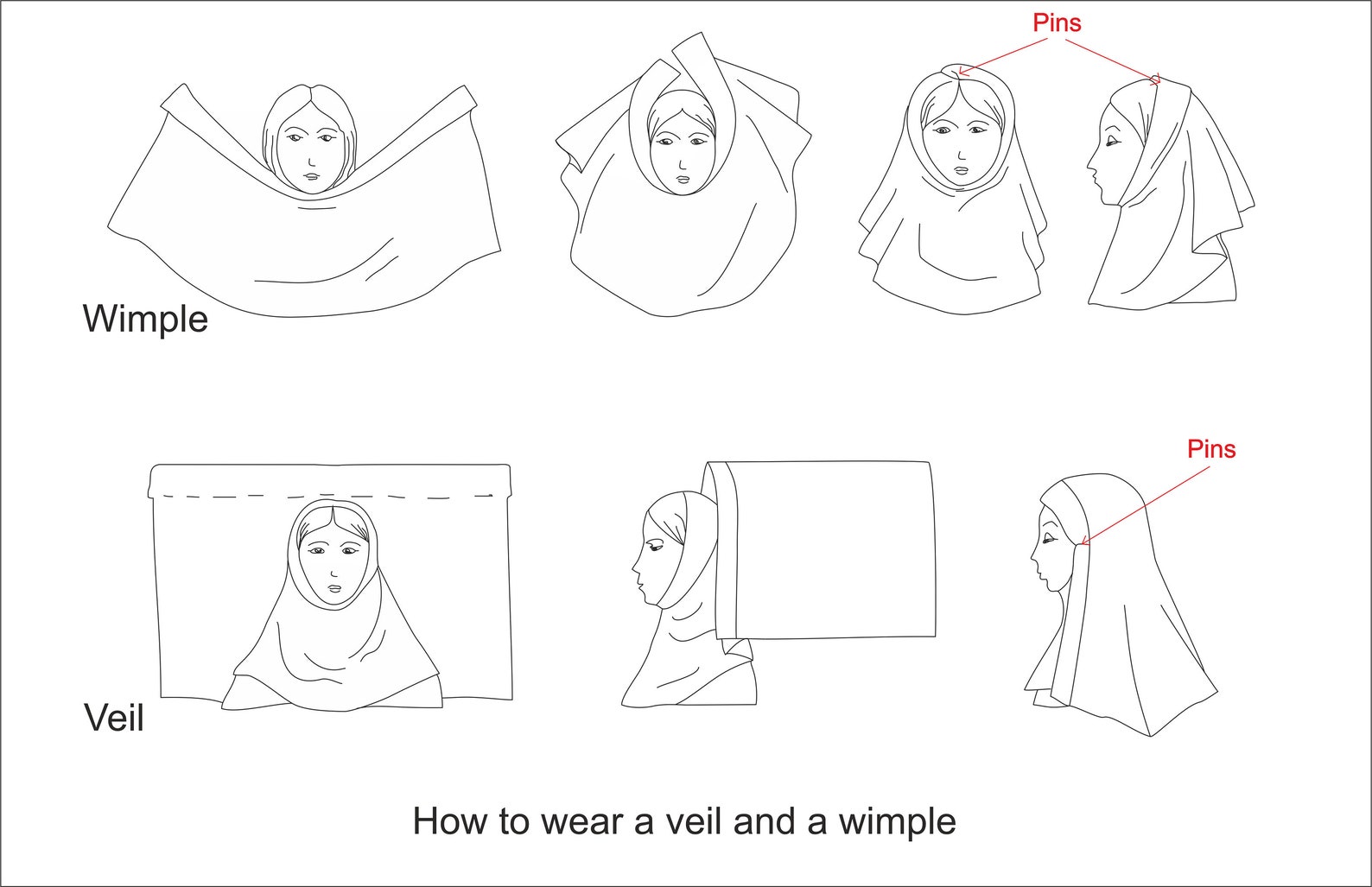 Pins

Wimple

Pins

Veil

How to wear a veil and a wimple