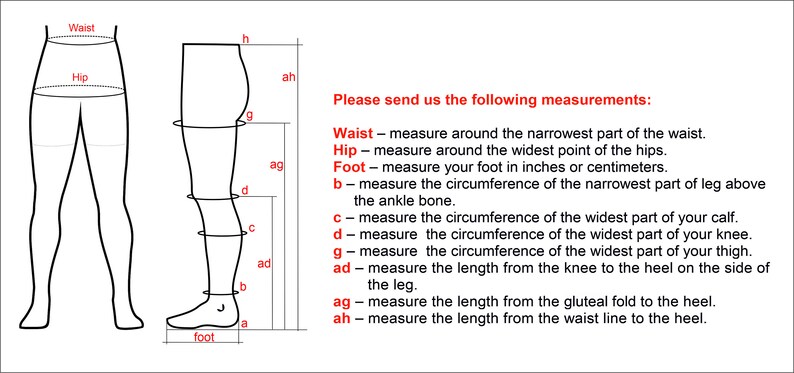 Waist
Hip

h
ah
g
ag
d
c
ad
b
a
foot

Please send us the following measurements:

Waist – measure around the narrowest part of the waist.
Hip – measure around the widest point of the hips.
Foot – measure your foot in inches or centimeters.
b – measure the circumference of the narrowest part of leg above the ankle bone.
c – measure the circumference of the widest part of your calf.
d – measure the circumference of the widest part of your knee.
g – measure the circumference of the widest part of your thigh.
ad – measure the length from the knee to the heel on the side of the leg.
ag – measure the length from the gluteal fold to the heel.
ah – measure the length from the waist line to the heel.