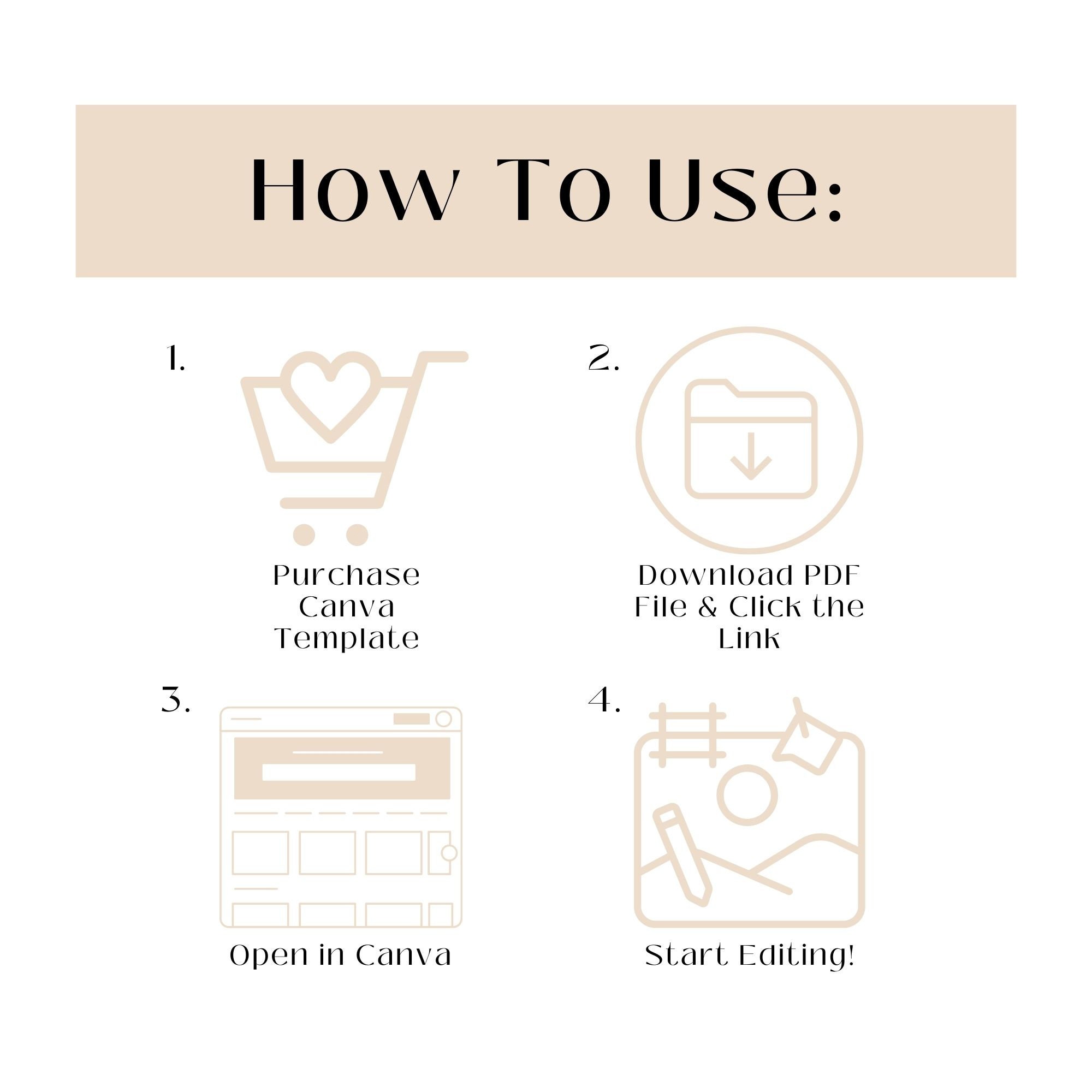 How To Use:

1.

Purchase Canva Template

2.

Download PDF File & Click the Link

3.

Open in Canva

4.

Start Editing!