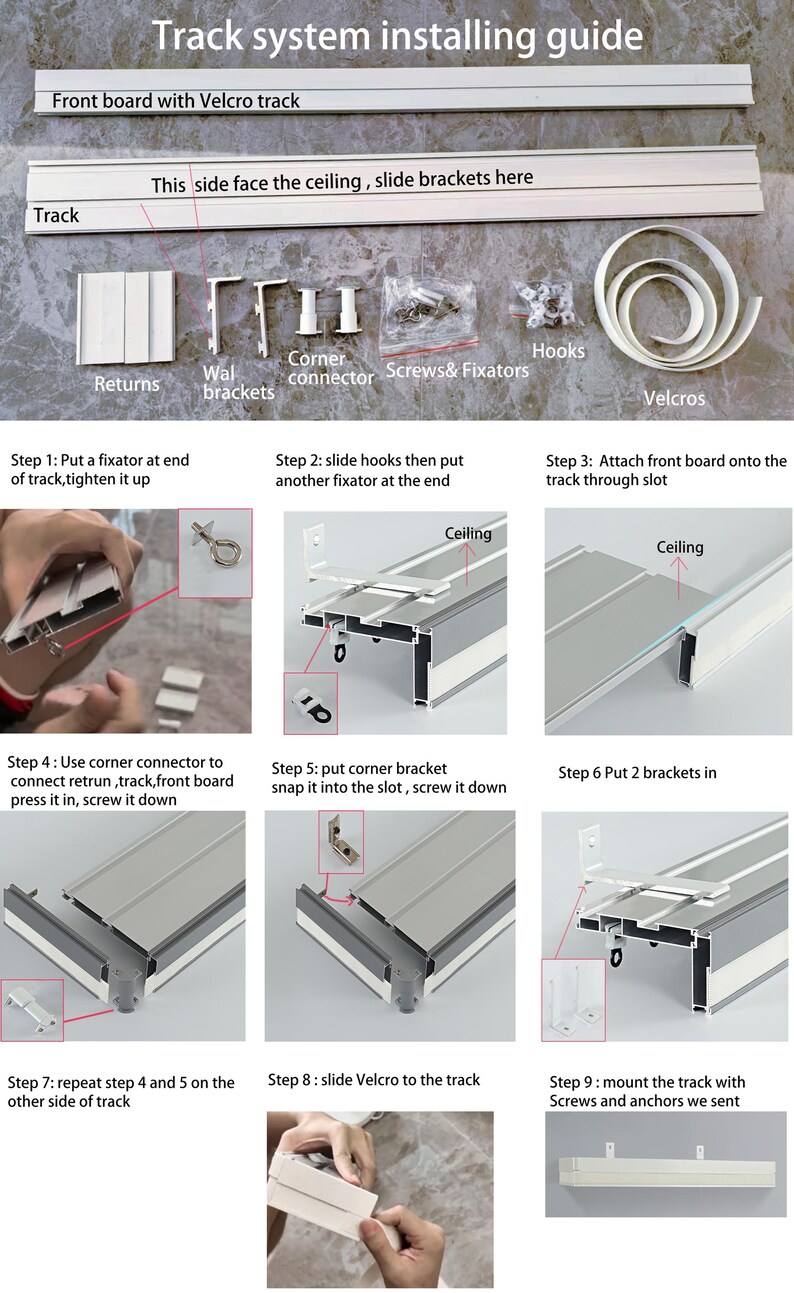 Track system installing guide

Front board with Velcro track

This side face the ceiling , slide brackets here

Track

Returns

Wal brackets

Corner connector

Screws& Fixators

Hooks

Velcros

Step 1: Put a fixator at end of track,tighten it up

Step 2: slide hooks then put another fixator at the end

Ceiling

Step 3: Attach front board onto the track through slot

Ceiling

Step 4 : Use corner connector to connect retrun ,track,front board press it in, screw it down

Step 5: put corner bracket snap it into the slot , screw it down

Step 6 Put 2 brackets in

Step 7: repeat step 4 and 5 on the other side of track

Step 8 : slide Velcro to the track

Step 9 : mount the track with Screws and anchors we sent