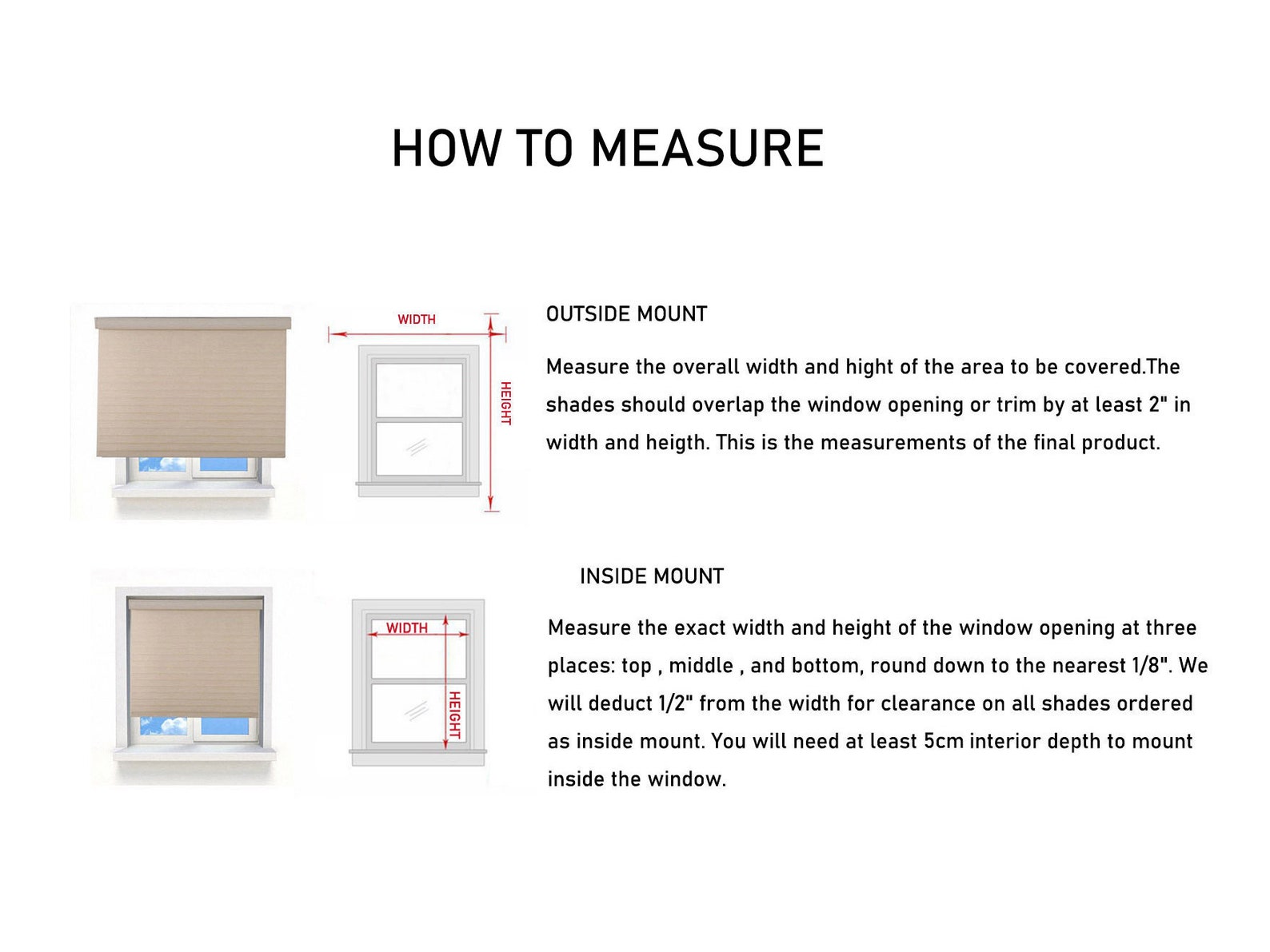 HOW TO MEASURE

WIDTH

HEIGHT

OUTSIDE MOUNT

Measure the overall width and hight of the area to be covered.The shades should overlap the window opening or trim by at least 2" in width and heigth. This is the measurements of the final product.

WIDTH

HEIGHT

INSIDE MOUNT

Measure the exact width and height of the window opening at three places: top , middle , and bottom, round down to the nearest 1/8". We will deduct 1/2" from the width for clearance on all shades ordered as inside mount. You will need at least 5cm interior depth to mount inside the window.