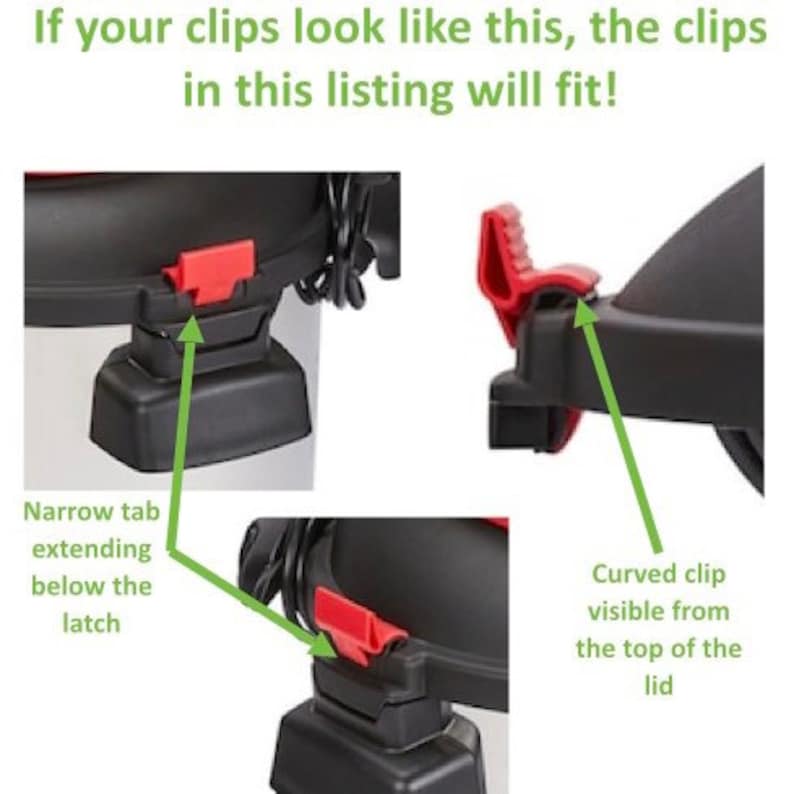 If your clips look like this, the clips in this listing will fit!

Narrow tab extending below the latch

Curved clip visible from the top of the lid