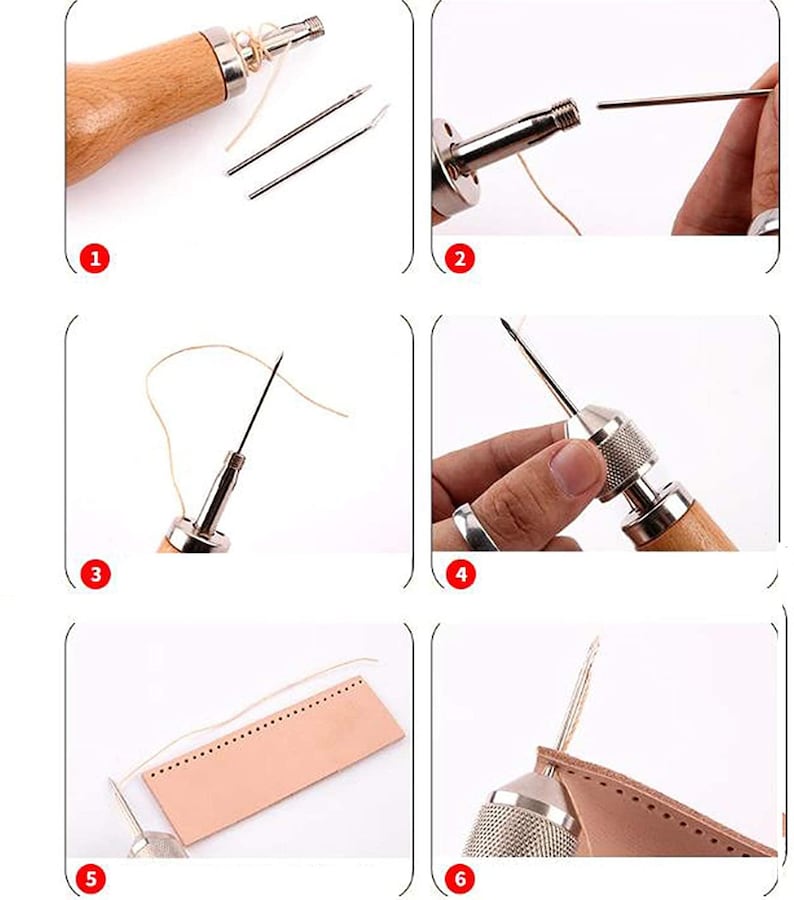 1
2
3
4
5
6