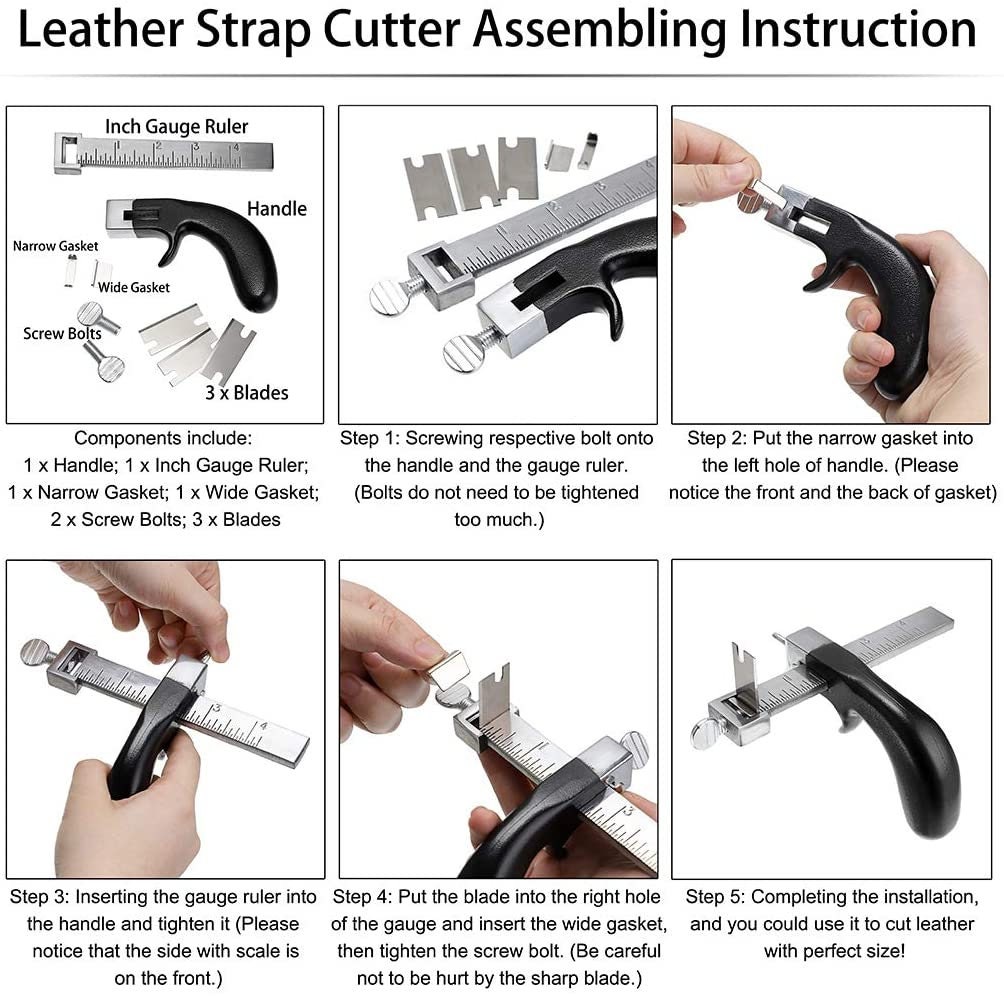 Leather Strap Cutter Assembling Instruction

Inch Gauge Ruler

1 2 3 4

Handle

Narrow Gasket

Wide Gasket

Screw Bolts

3 x Blades

Components include:
1 x Handle; 1 x Inch Gauge Ruler;
1 x Narrow Gasket; 1 x Wide Gasket;
2 x Screw Bolts; 3 x Blades

Step 1: Screwing respective bolt onto the handle and the gauge ruler. (Bolts do not need to be tightened too much.)

Step 2: Put the narrow gasket into the left hole of handle. (Please notice the front and the back of gasket)

Step 3: Inserting the gauge ruler into the handle and tighten it (Please notice that the side with scale is on the front.)

Step 4: Put the blade into the right hole of the gauge and insert the wide gasket, then tighten the screw bolt. (Be careful not to be hurt by the sharp blade.)

Step 5: Completing the installation, and you could use it to cut leather with perfect size!