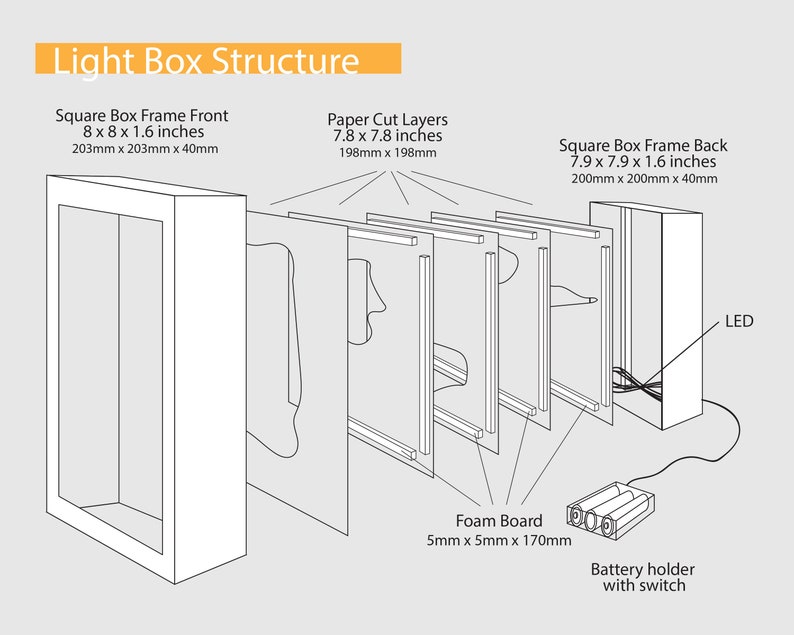 Light Box Structure

Square Box Frame Front
8 x 8 x 1.6 inches
203mm x 203mm x 40mm

Paper Cut Layers
7.8 x 7.8 inches
198mm x 198mm

Square Box Frame Back
7.9 x 7.9 x 1.6 inches
200mm x 200mm x 40mm

LED

Foam Board
5mm x 5mm x 170mm

Battery holder
with switch