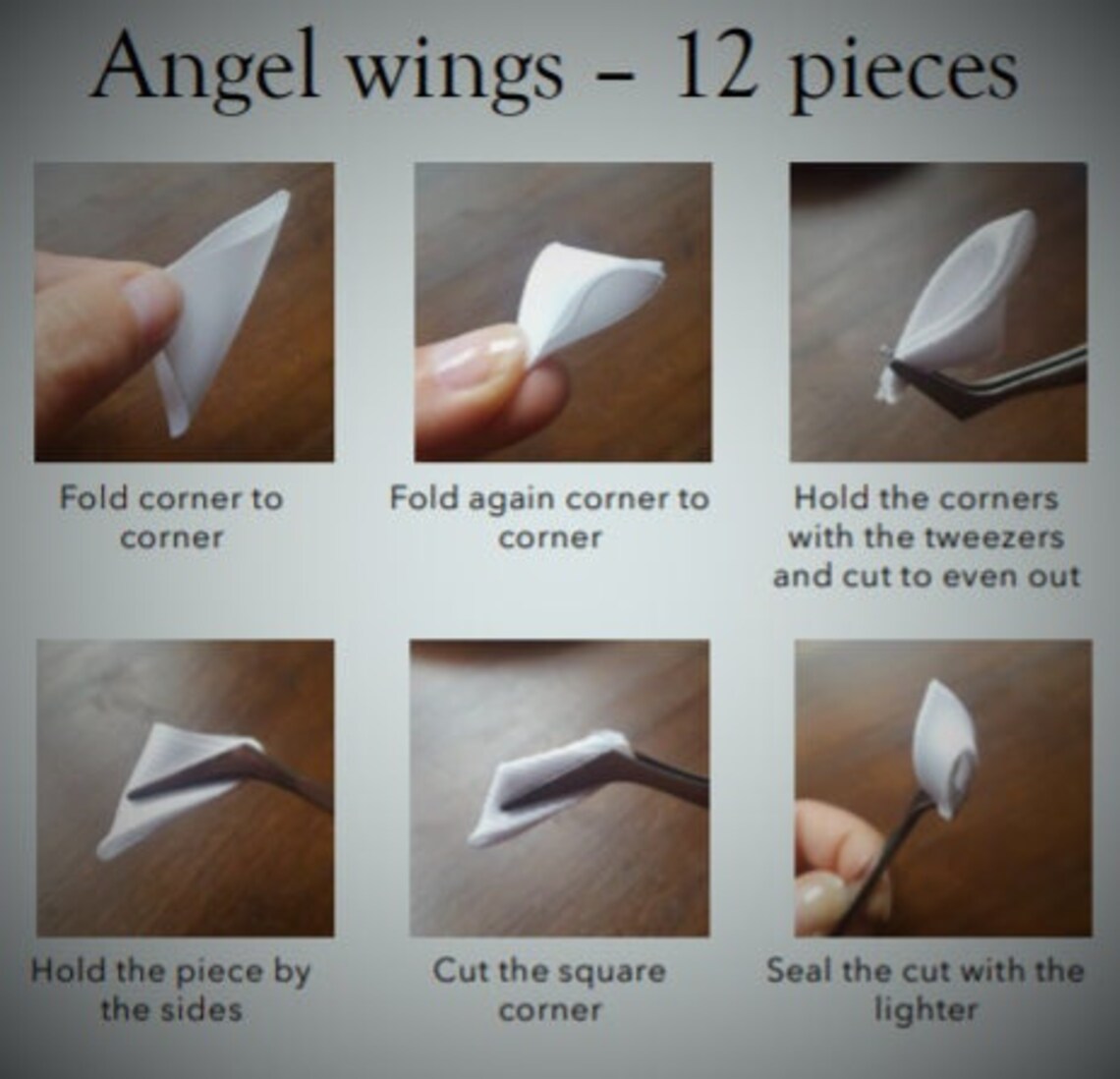 Angel wings – 12 pieces

Fold corner to corner

Fold again corner to corner

Hold the corners with the tweezers and cut to even out

Hold the piece by the sides

Cut the square corner

Seal the cut with the lighter