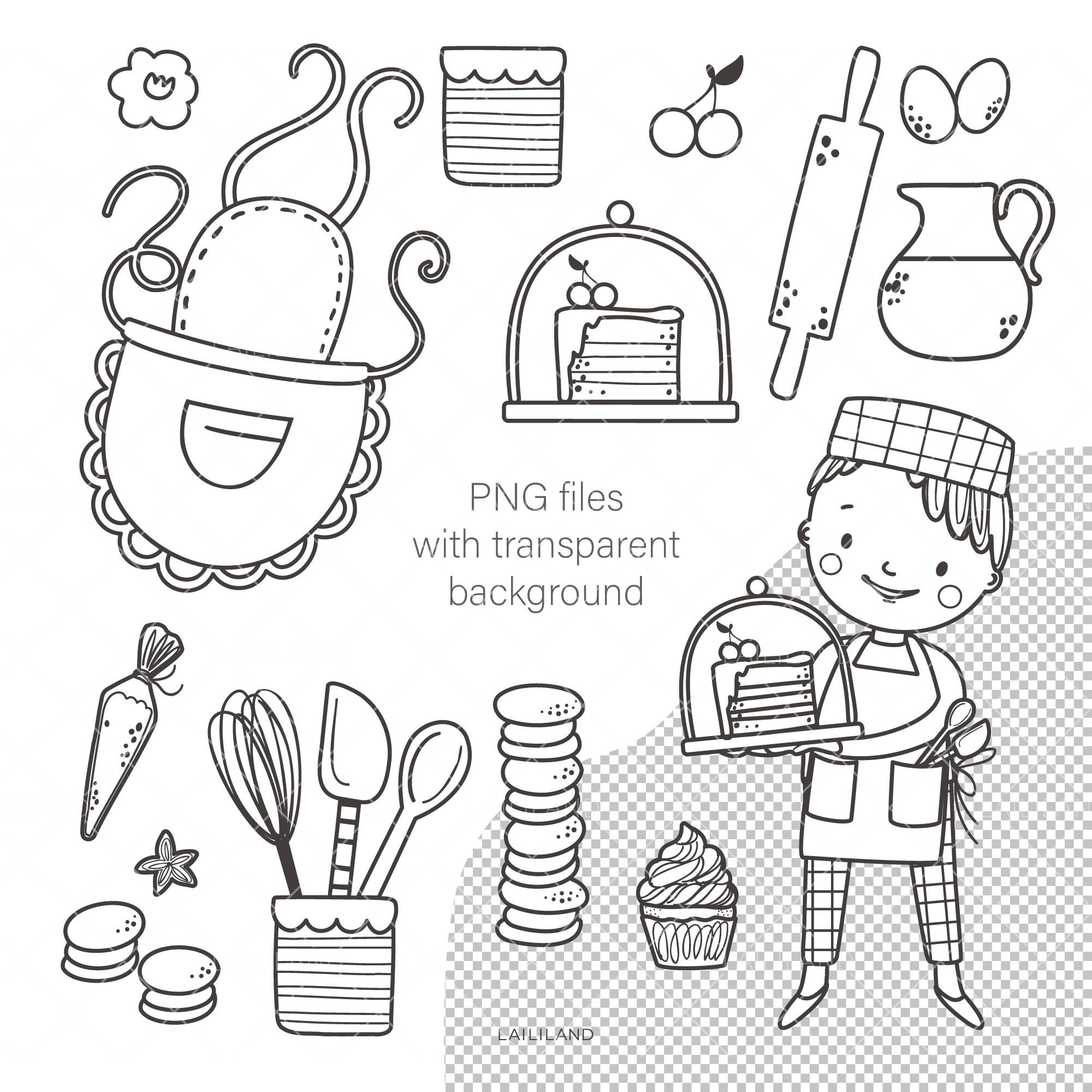 PNG files
with transparent
background

LAILILAND