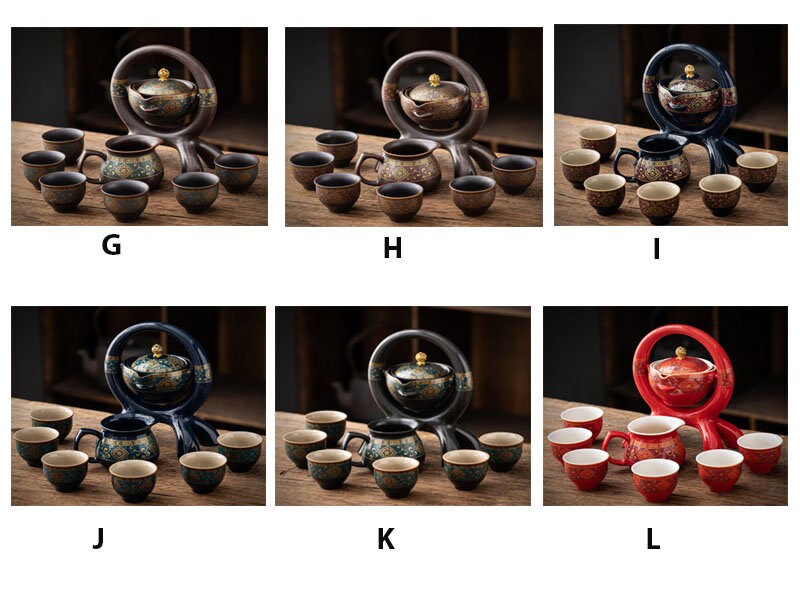 G

H

I

J

K

L