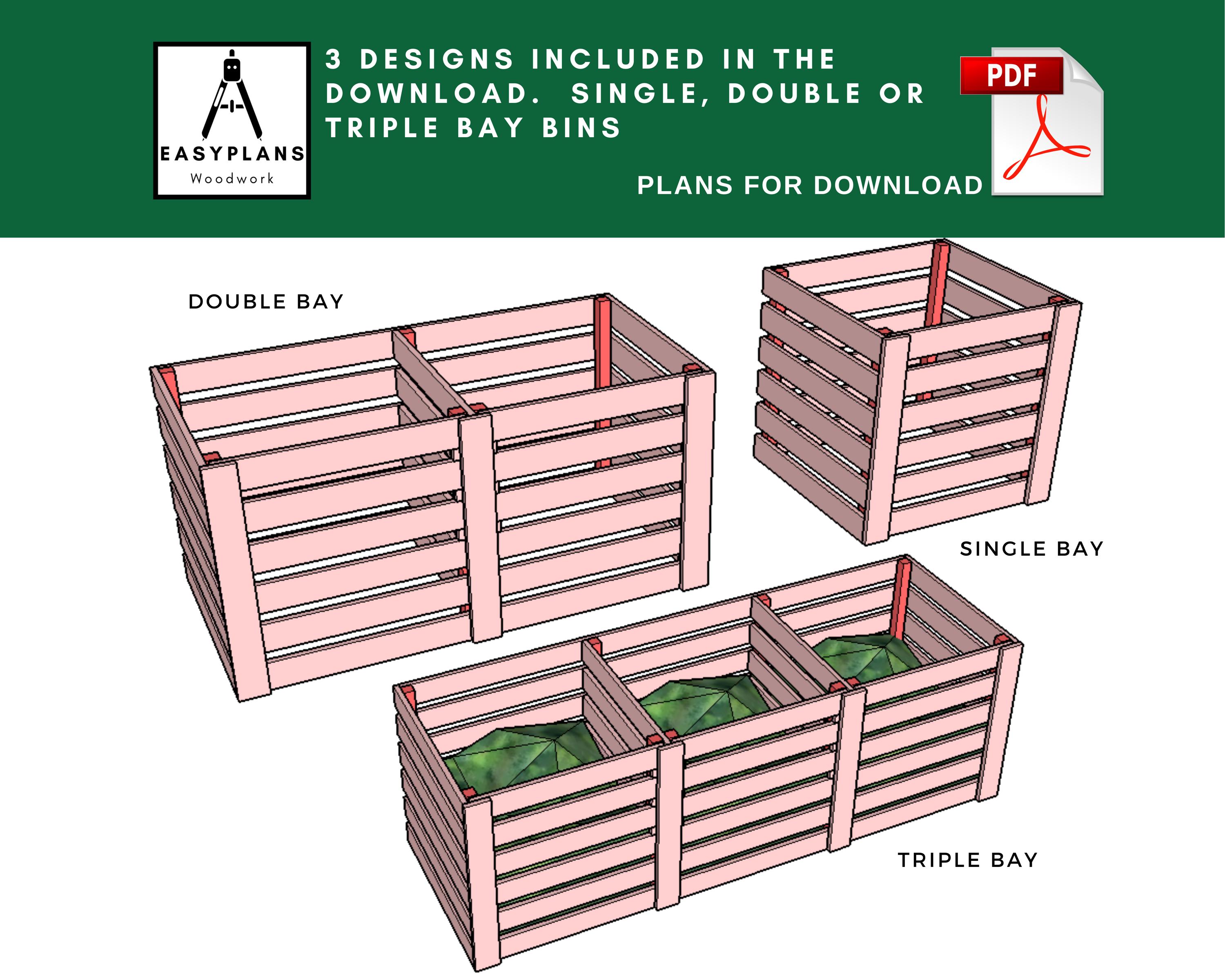 EASYPLANS
Woodwork

3 DESIGNS INCLUDED IN THE DOWNLOAD. SINGLE, DOUBLE OR TRIPLE BAY BINS

PDF

PLANS FOR DOWNLOAD

DOUBLE BAY

SINGLE BAY

TRIPLE BAY