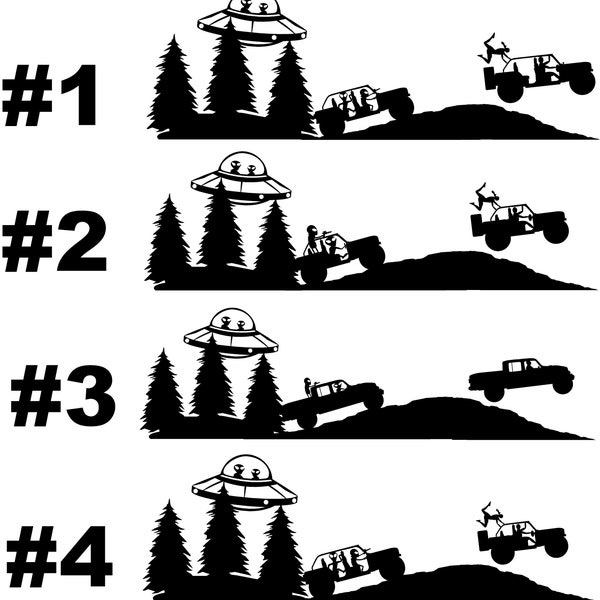 #1

#2

#3

#4