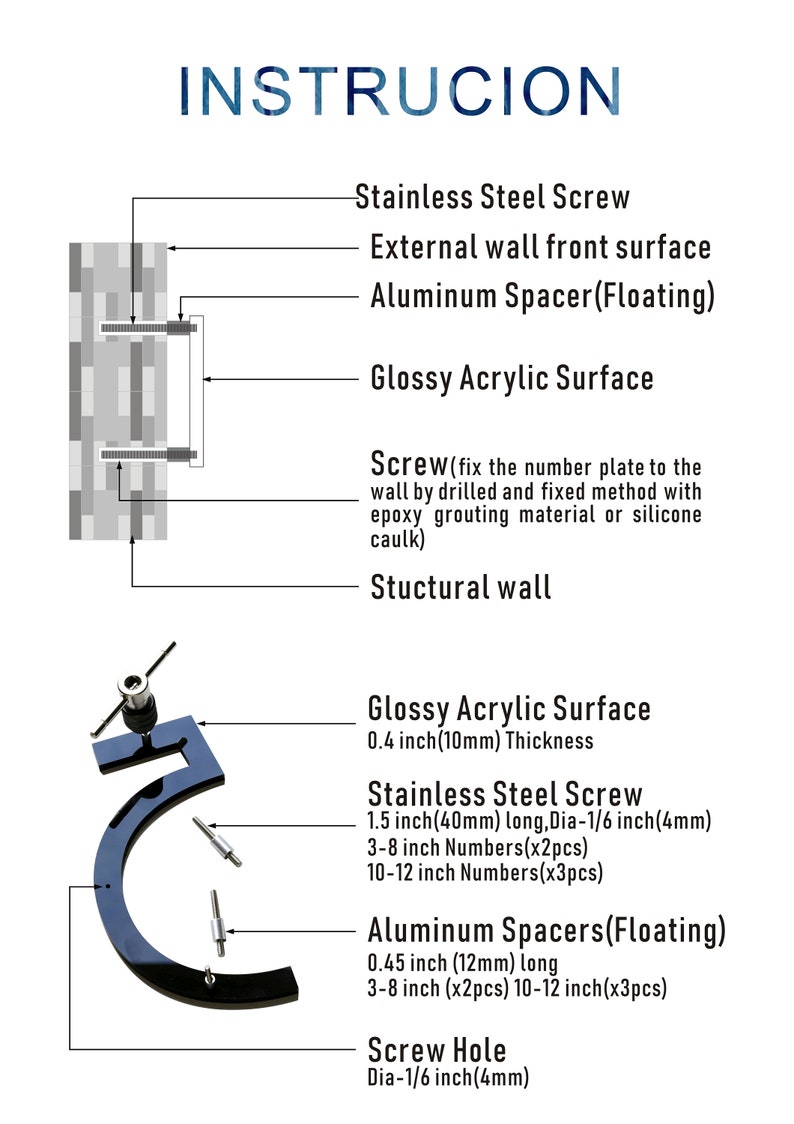 INSTRUCION

Stainless Steel Screw

External wall front surface

Aluminum Spacer(Floating)

Glossy Acrylic Surface

Screw(fix the number plate to the wall by drilled and fixed method with epoxy grouting material or silicone caulk)

Stuctural wall

Glossy Acrylic Surface
0.4 inch(10mm) Thickness

Stainless Steel Screw
1.5 inch(40mm) long,Dia-1/6 inch(4mm)
3-8 inch Numbers(x2pcs)
10-12 inch Numbers(x3pcs)

Aluminum Spacers(Floating)
0.45 inch (12mm) long
3-8 inch (x2pcs) 10-12 inch(x3pcs)

Screw Hole
Dia-1/6 inch(4mm)