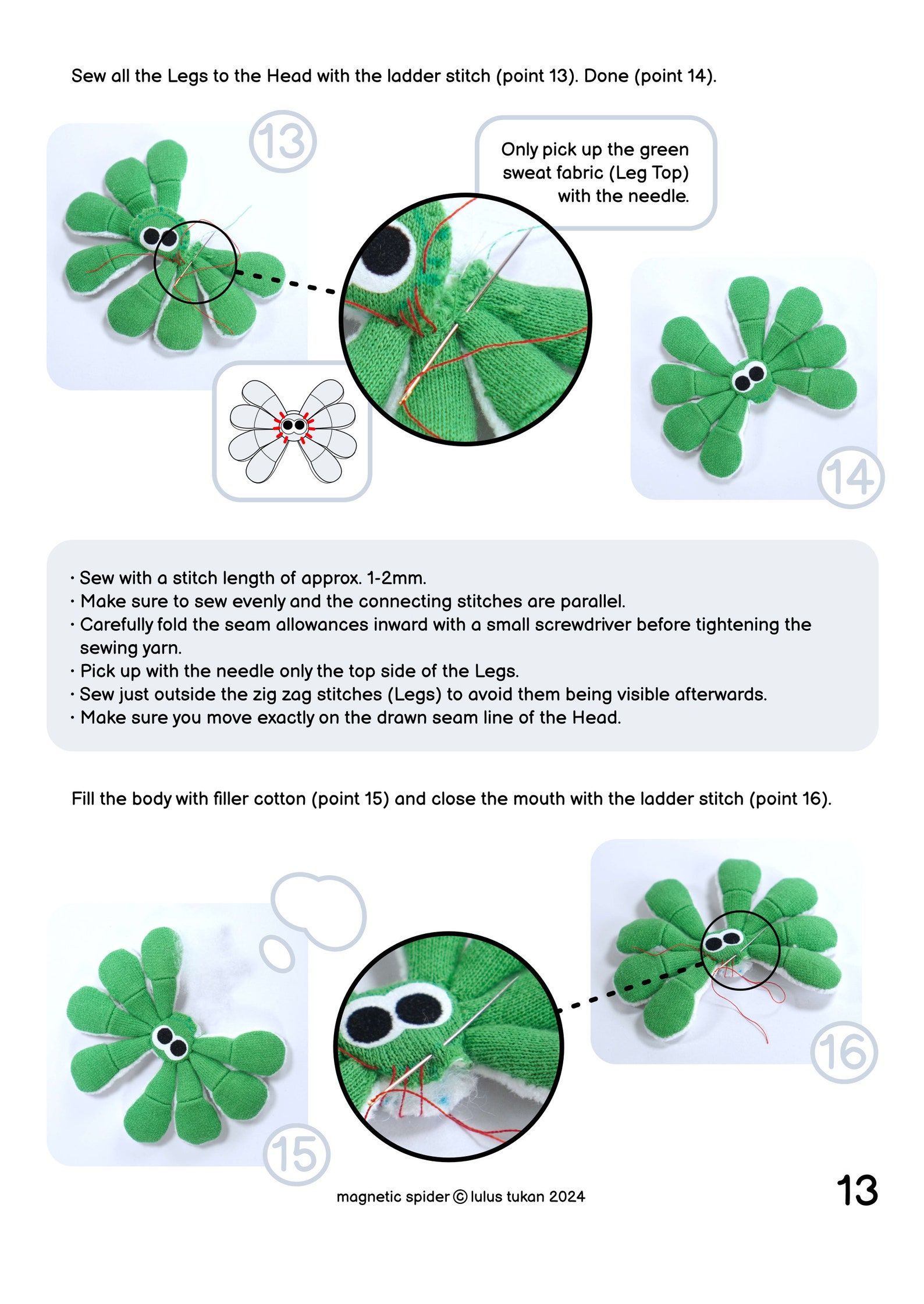 Sew all the Legs to the Head with the ladder stitch (point 13). Done (point 14).

13

Only pick up the green sweat fabric (Leg Top) with the needle.

14

· Sew with a stitch length of approx. 1-2mm.
· Make sure to sew evenly and the connecting stitches are parallel.
· Carefully fold the seam allowances inward with a small screwdriver before tightening the sewing yarn.
· Pick up with the needle only the top side of the Legs.
· Sew just outside the zig zag stitches (Legs) to avoid them being visible afterwards.
· Make sure you move exactly on the drawn seam line of the Head.

Fill the body with filler cotton (point 15) and close the mouth with the ladder stitch (point 16).

16

15

magnetic spider © lulus tukan 2024

13