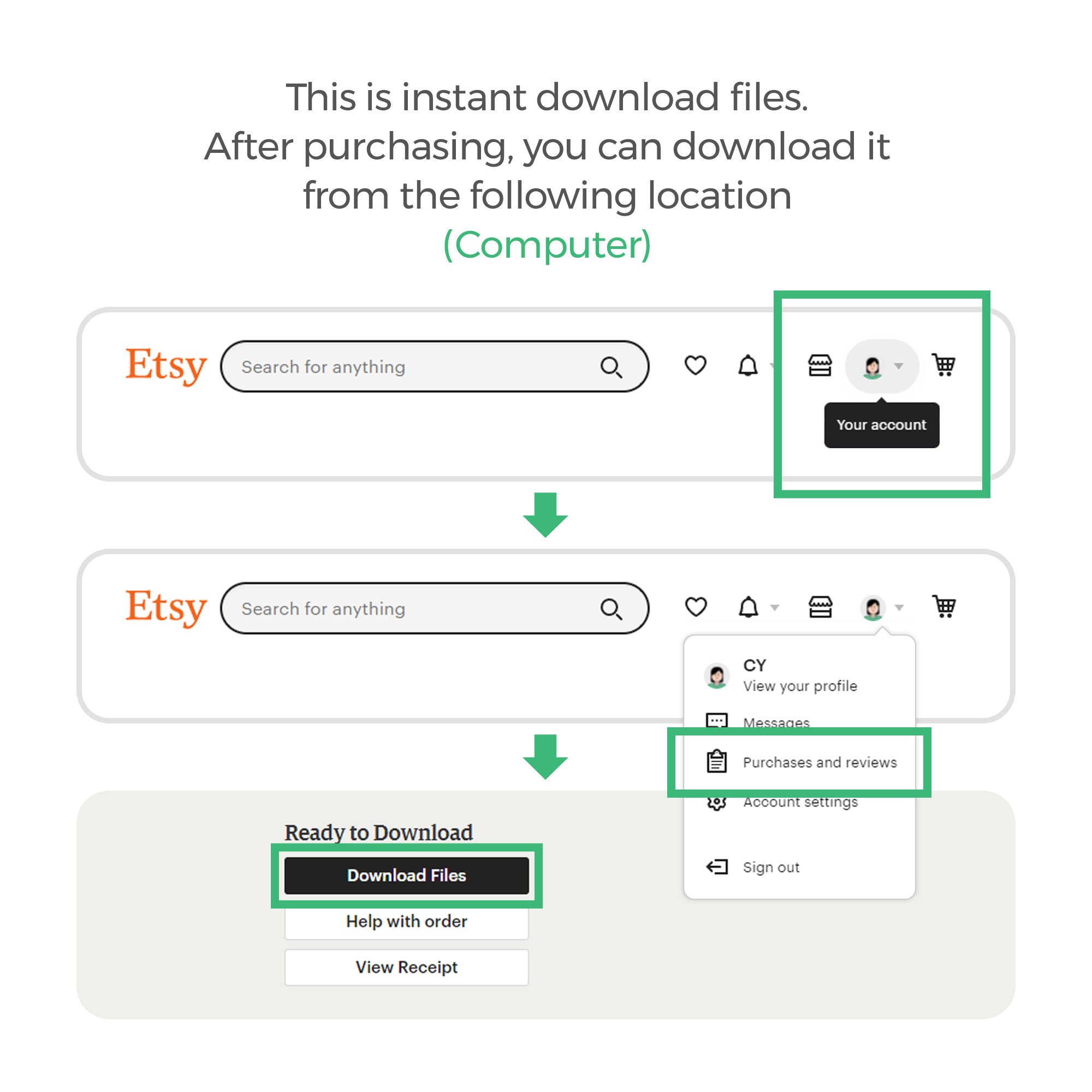 This is instant download files.
After purchasing, you can download it from the following location
(Computer)

Etsy
Search for anything
Your account

Etsy
Search for anything
CY
View your profile
Messages
Purchases and reviews
Account settings
Sign out

Ready to Download
Download Files
Help with order
View Receipt