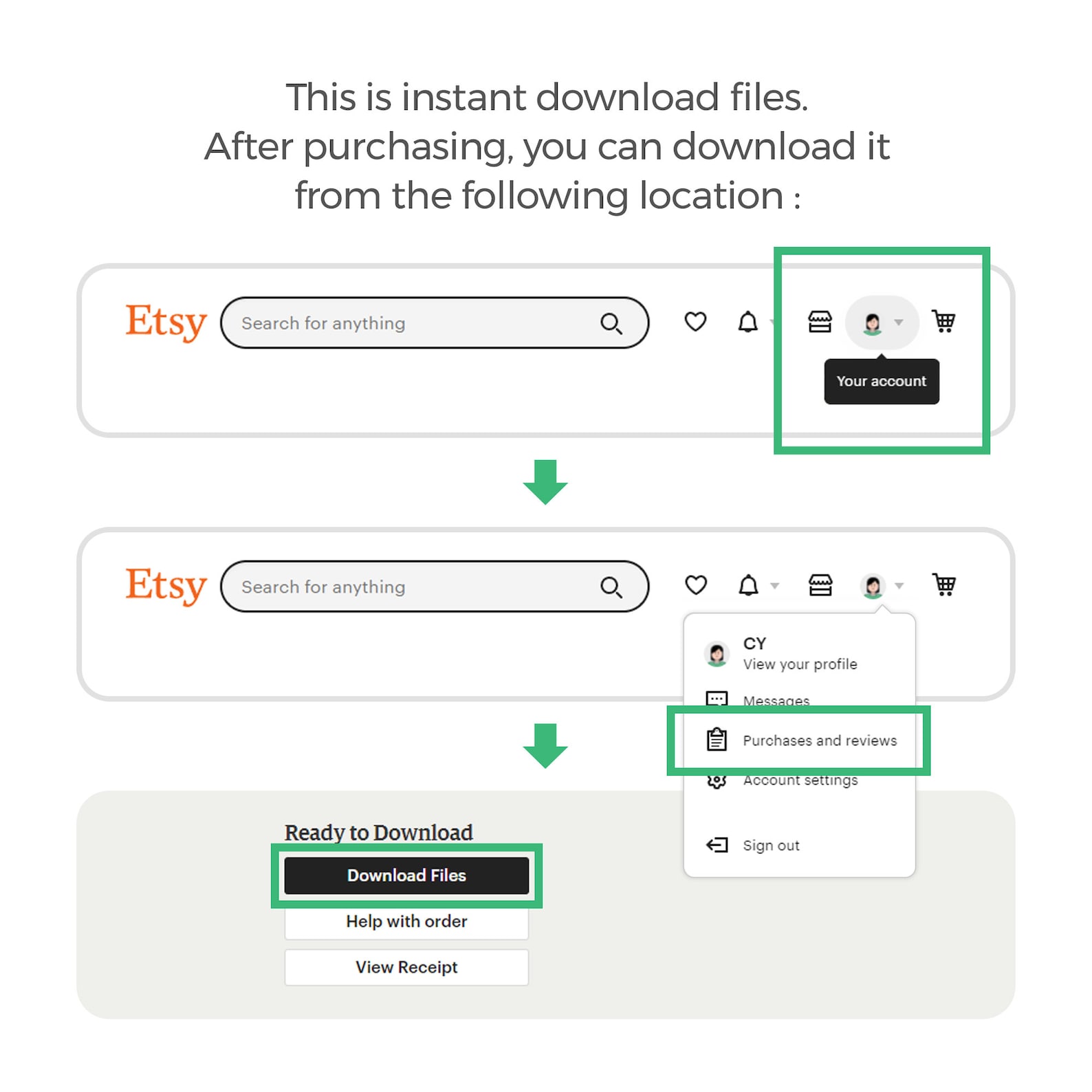 This is instant download files.
After purchasing, you can download it from the following location :

Etsy
Search for anything
Your account

Etsy
Search for anything
CY
View your profile
Messages
Purchases and reviews
Account settings
Sign out

Ready to Download
Download Files
Help with order
View Receipt