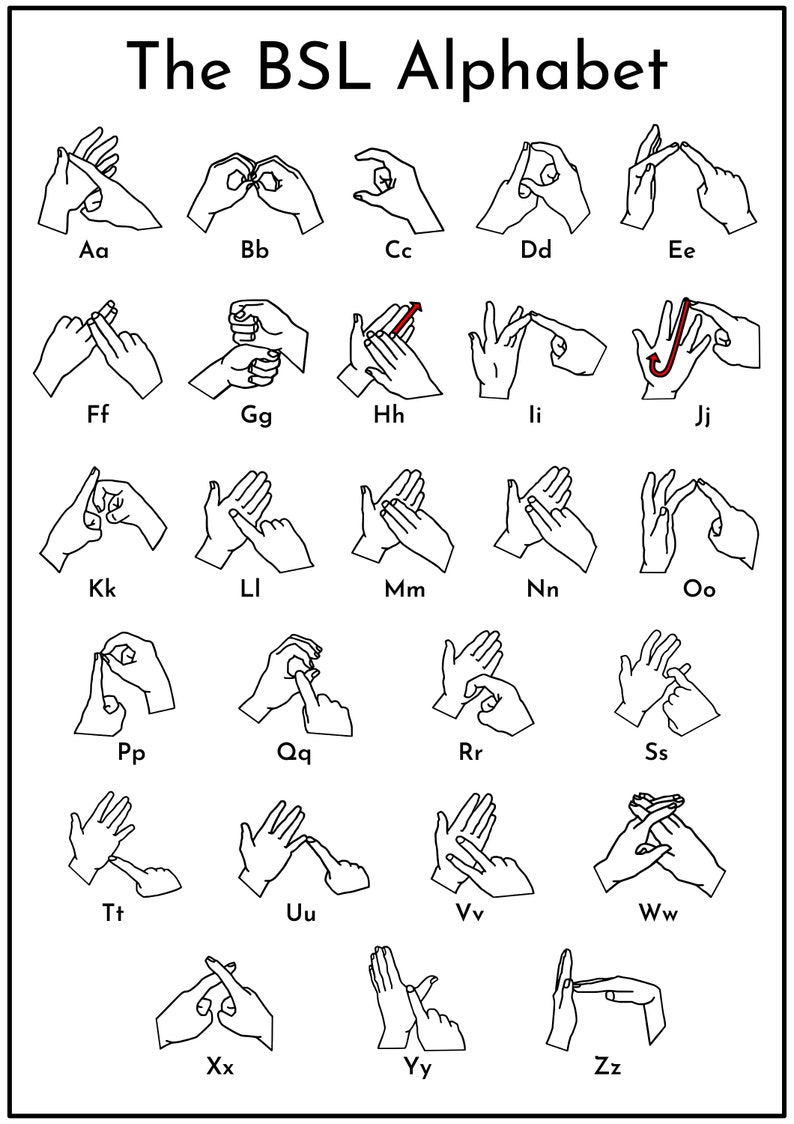 The BSL Alphabet

Aa Bb Cc Dd Ee

Ff Gg Hh Ii Jj

Kk Ll Mm Nn Oo

Pp Qq Rr Ss

Tt Uu Vv Ww

Xx Yy Zz