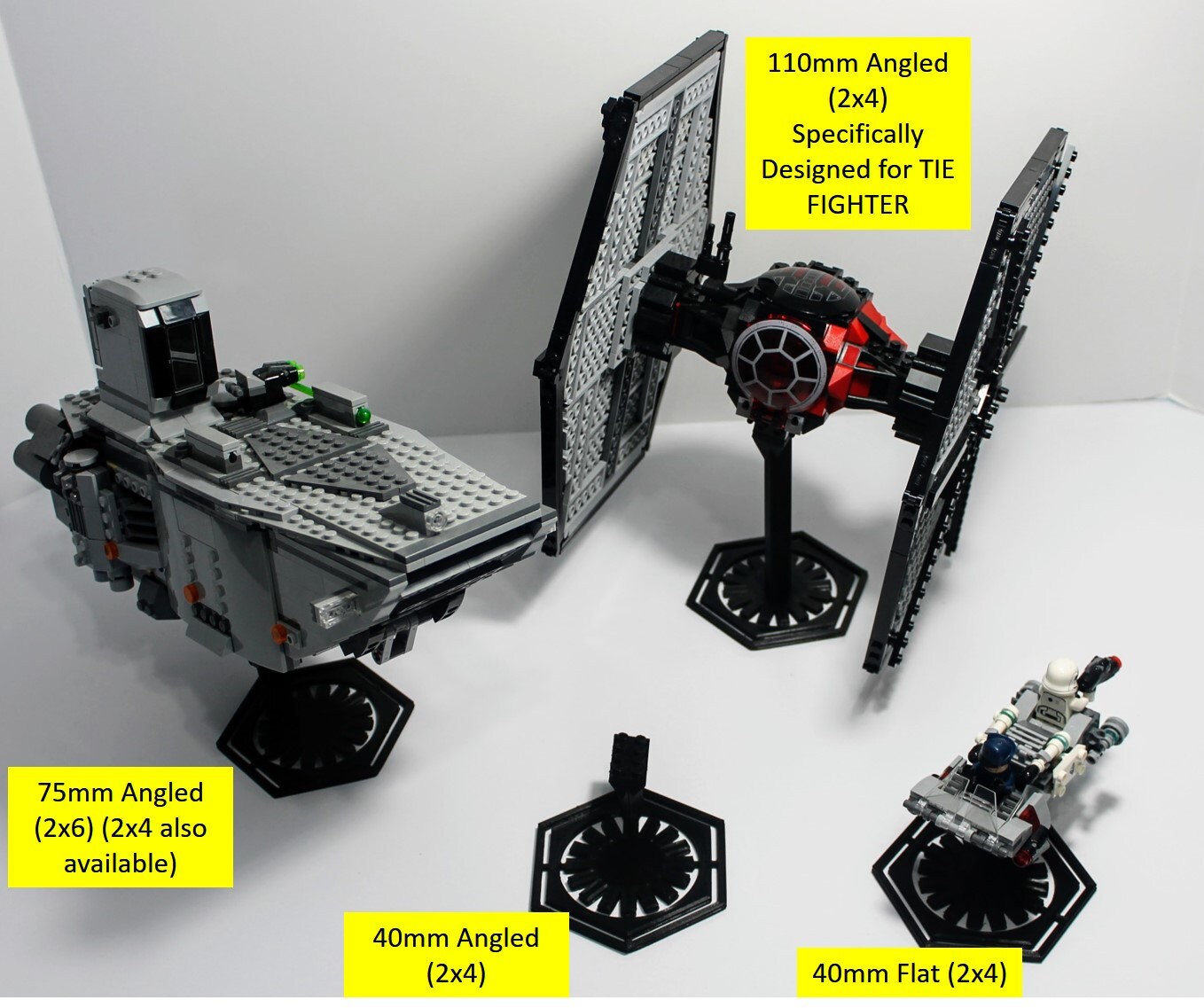 110mm Angled (2x4) Specifically Designed for TIE FIGHTER

75mm Angled (2x6) (2x4 also available)

40mm Angled (2x4)

40mm Flat (2x4)