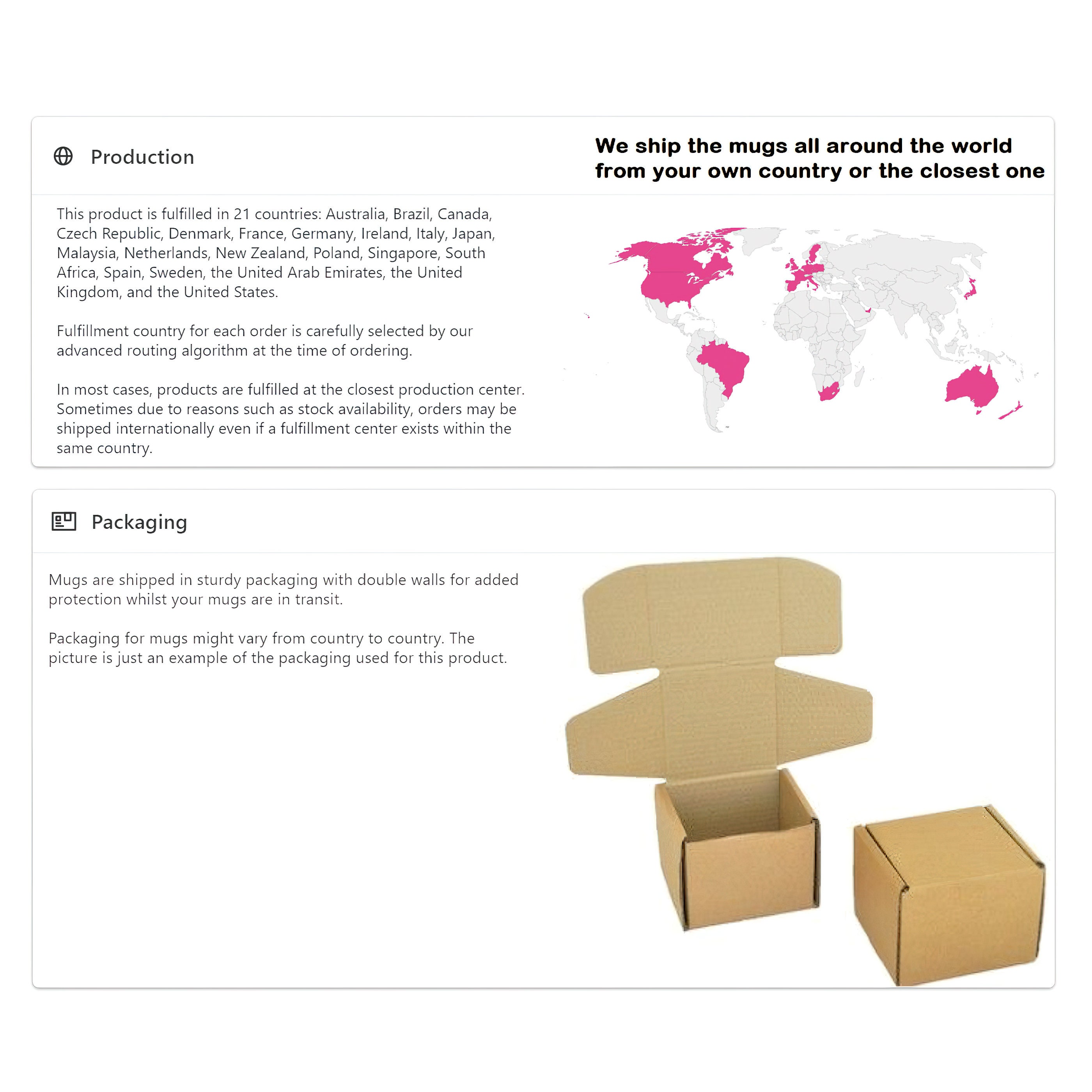 Production

We ship the mugs all around the world from your own country or the closest one

This product is fulfilled in 21 countries: Australia, Brazil, Canada, Czech Republic, Denmark, France, Germany, Ireland, Italy, Japan, Malaysia, Netherlands, New Zealand, Poland, Singapore, South Africa, Spain, Sweden, the United Arab Emirates, the United Kingdom, and the United States.

Fulfillment country for each order is carefully selected by our advanced routing algorithm at the time of ordering.

In most cases, products are fulfilled at the closest production center. Sometimes due to reasons such as stock availability, orders may be shipped internationally even if a fulfillment center exists within the same country.

Packaging

Mugs are shipped in sturdy packaging with double walls for added protection whilst your mugs are in transit.

Packaging for mugs might vary from country to country. The picture is just an example of the packaging used for this product.