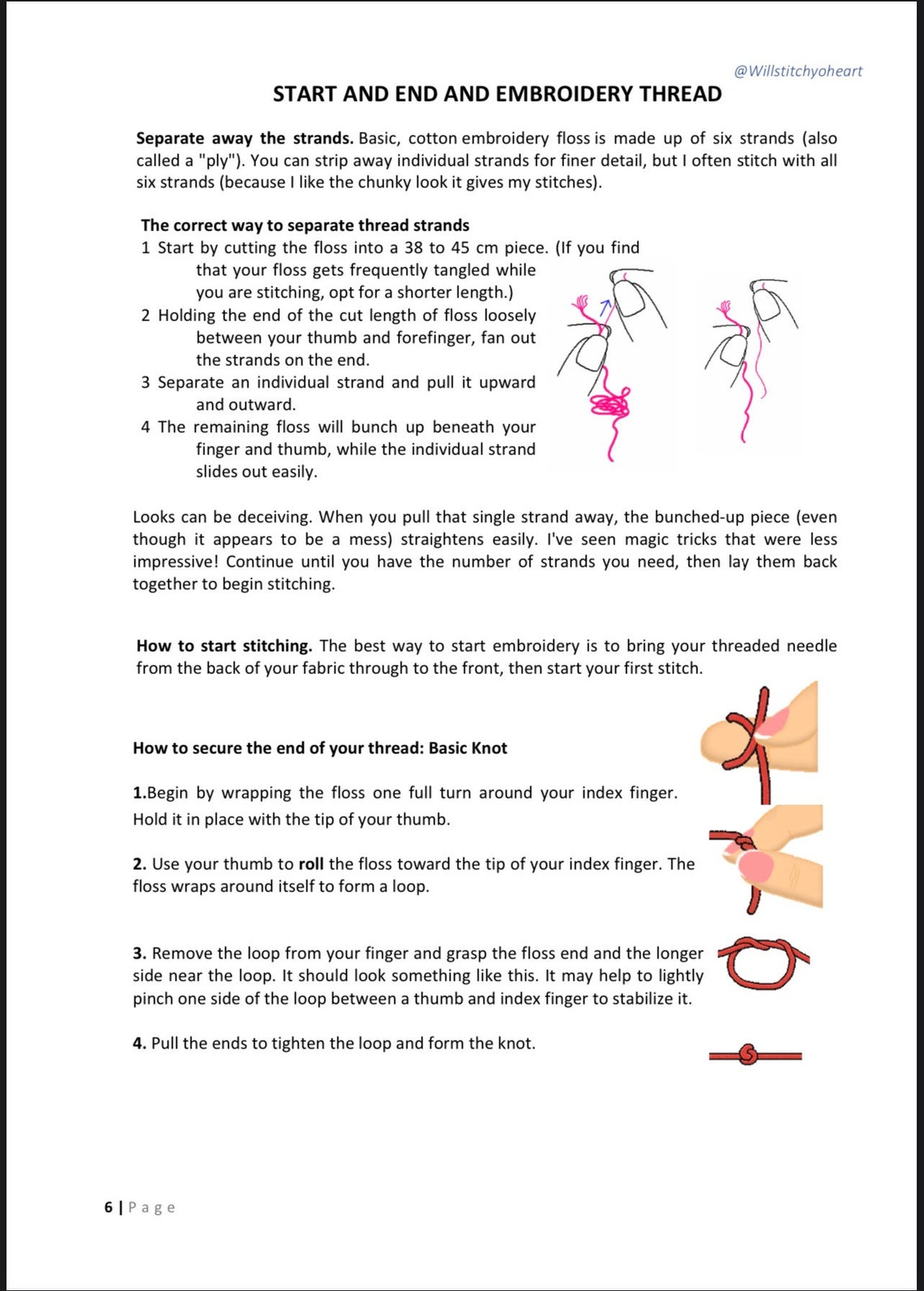 @Willstitchyoheart

START AND END AND EMBROIDERY THREAD

Separate away the strands. Basic, cotton embroidery floss is made up of six strands (also called a "ply"). You can strip away individual strands for finer detail, but I often stitch with all six strands (because I like the chunky look it gives my stitches).

The correct way to separate thread strands
1 Start by cutting the floss into a 38 to 45 cm piece. (If you find that your floss gets frequently tangled while you are stitching, opt for a shorter length.)
2 Holding the end of the cut length of floss loosely between your thumb and forefinger, fan out the strands on the end.
3 Separate an individual strand and pull it upward and outward.
4 The remaining floss will bunch up beneath your finger and thumb, while the individual strand slides out easily.

Looks can be deceiving. When you pull that single strand away, the bunched-up piece (even though it appears to be a mess) straightens easily. I've seen magic tricks that were less impressive! Continue until you have the number of strands you need, then lay them back together to begin stitching.

How to start stitching. The best way to start embroidery is to bring your threaded needle from the back of your fabric through to the front, then start your first stitch.

How to secure the end of your thread: Basic Knot

1.Begin by wrapping the floss one full turn around your index finger. Hold it in place with the tip of your thumb.

2. Use your thumb to roll the floss toward the tip of your index finger. The floss wraps around itself to form a loop.

3. Remove the loop from your finger and grasp the floss end and the longer side near the loop. It should look something like this. It may help to lightly pinch one side of the loop between a thumb and index finger to stabilize it.

4. Pull the ends to tighten the loop and form the knot.

6 | Page