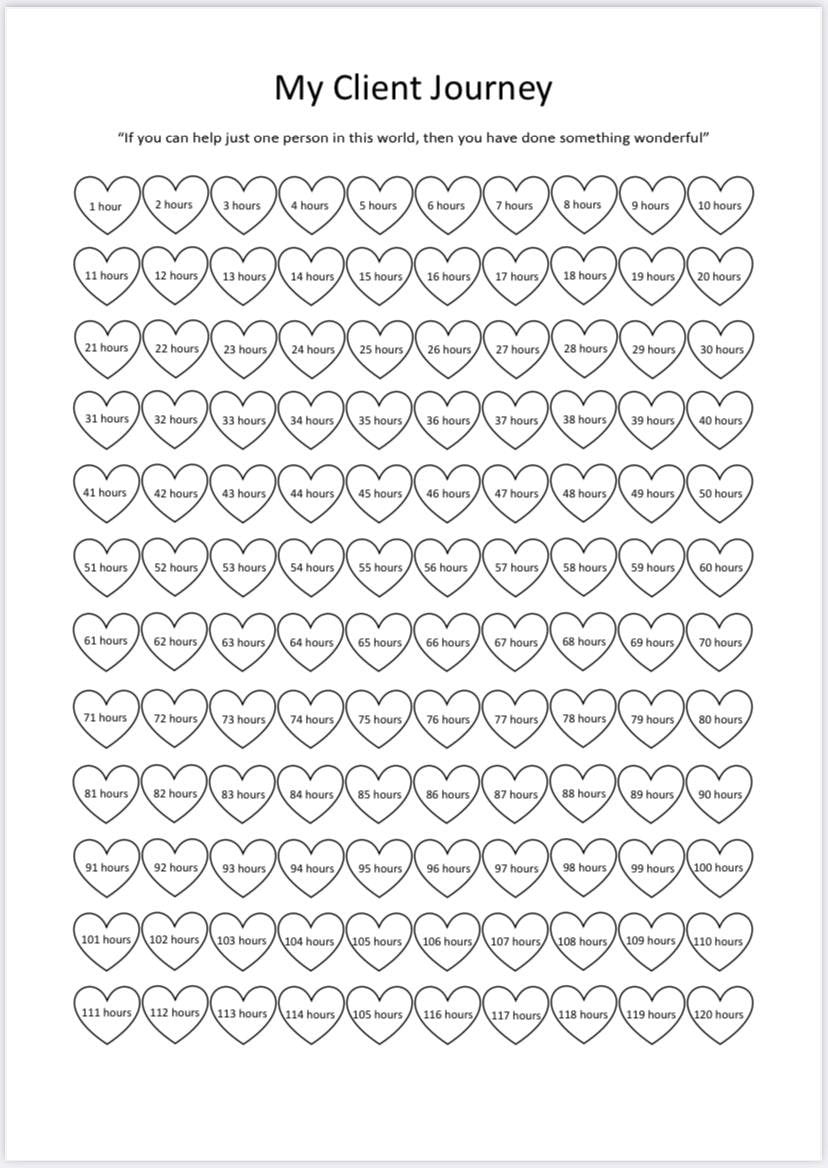 My Client Journey

"If you can help just one person in this world, then you have done something wonderful"

1 hour
2 hours
3 hours
4 hours
5 hours
6 hours
7 hours
8 hours
9 hours
10 hours
11 hours
12 hours
13 hours
14 hours
15 hours
16 hours
17 hours
18 hours
19 hours
20 hours
21 hours
22 hours
23 hours
24 hours
25 hours
26 hours
27 hours
28 hours
29 hours
30 hours
31 hours
32 hours
33 hours
34 hours
35 hours
36 hours
37 hours
38 hours
39 hours
40 hours
41 hours
42 hours
43 hours
44 hours
45 hours
46 hours
47 hours
48 hours
49 hours
50 hours
51 hours
52 hours
53 hours
54 hours
55 hours
56 hours
57 hours
58 hours
59 hours
60 hours
61 hours
62 hours
63 hours
64 hours
65 hours
66 hours
67 hours
68 hours
69 hours
70 hours
71 hours
72 hours
73 hours
74 hours
75 hours
76 hours
77 hours
78 hours
79 hours
80 hours
81 hours
82 hours
83 hours
84 hours
85 hours
86 hours
87 hours
88 hours
89 hours
90 hours
91 hours
92 hours
93 hours
94 hours
95 hours
96 hours
97 hours
98 hours
99 hours
100 hours
101 hours
102 hours
103 hours
104 hours
105 hours
106 hours
107 hours
108 hours
109 hours
110 hours
111 hours
112 hours
113 hours
114 hours
105 hours
116 hours
117 hours
118 hours
119 hours
120 hours