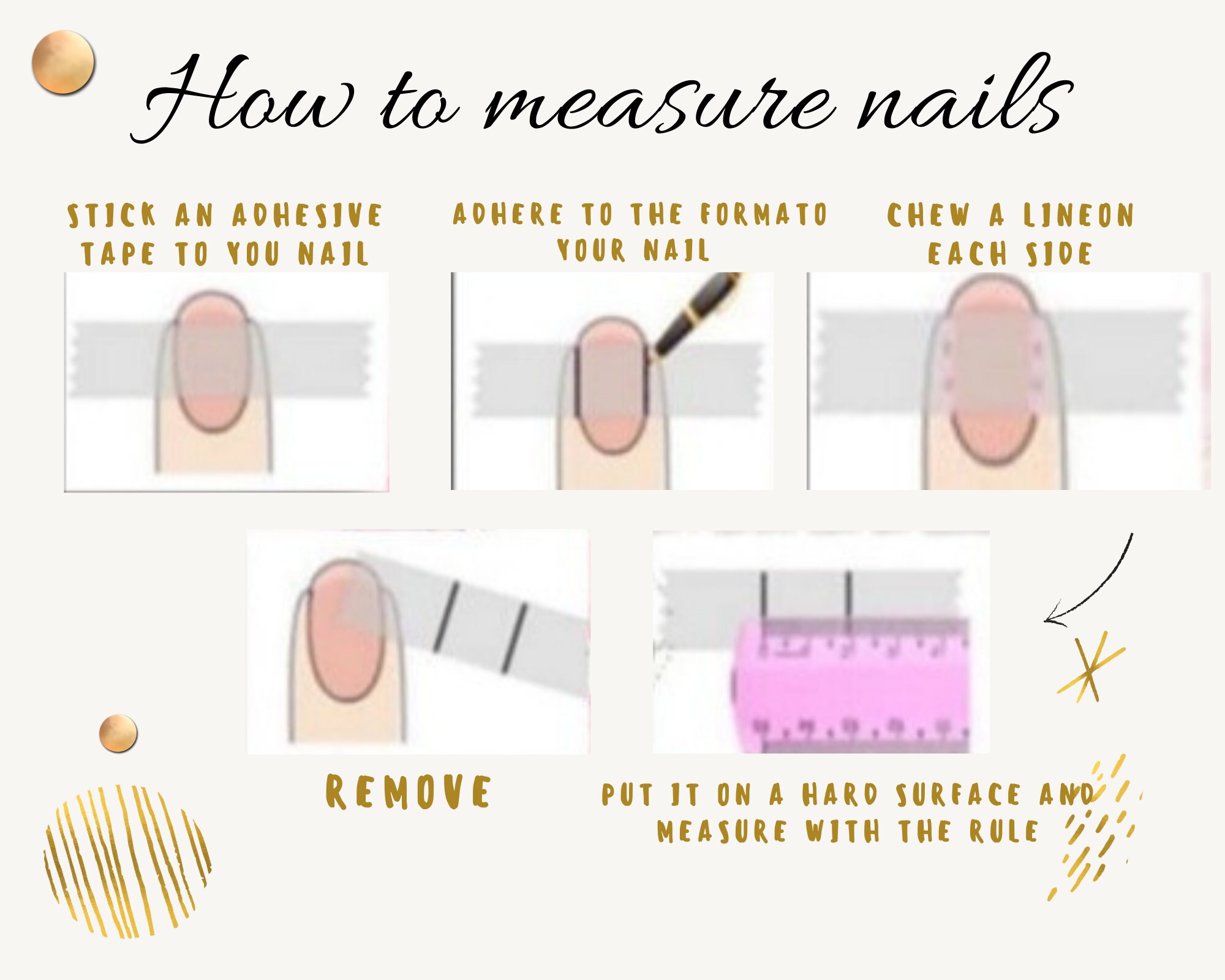 How to measure nails

STICK AN ADHESIVE TAPE TO YOU NAIL

ADHERE TO THE FORMATO YOUR NAIL

CHEW A LINEON EACH SIDE

REMOVE

PUT IT ON A HARD SURFACE AND MEASURE WITH THE RULE