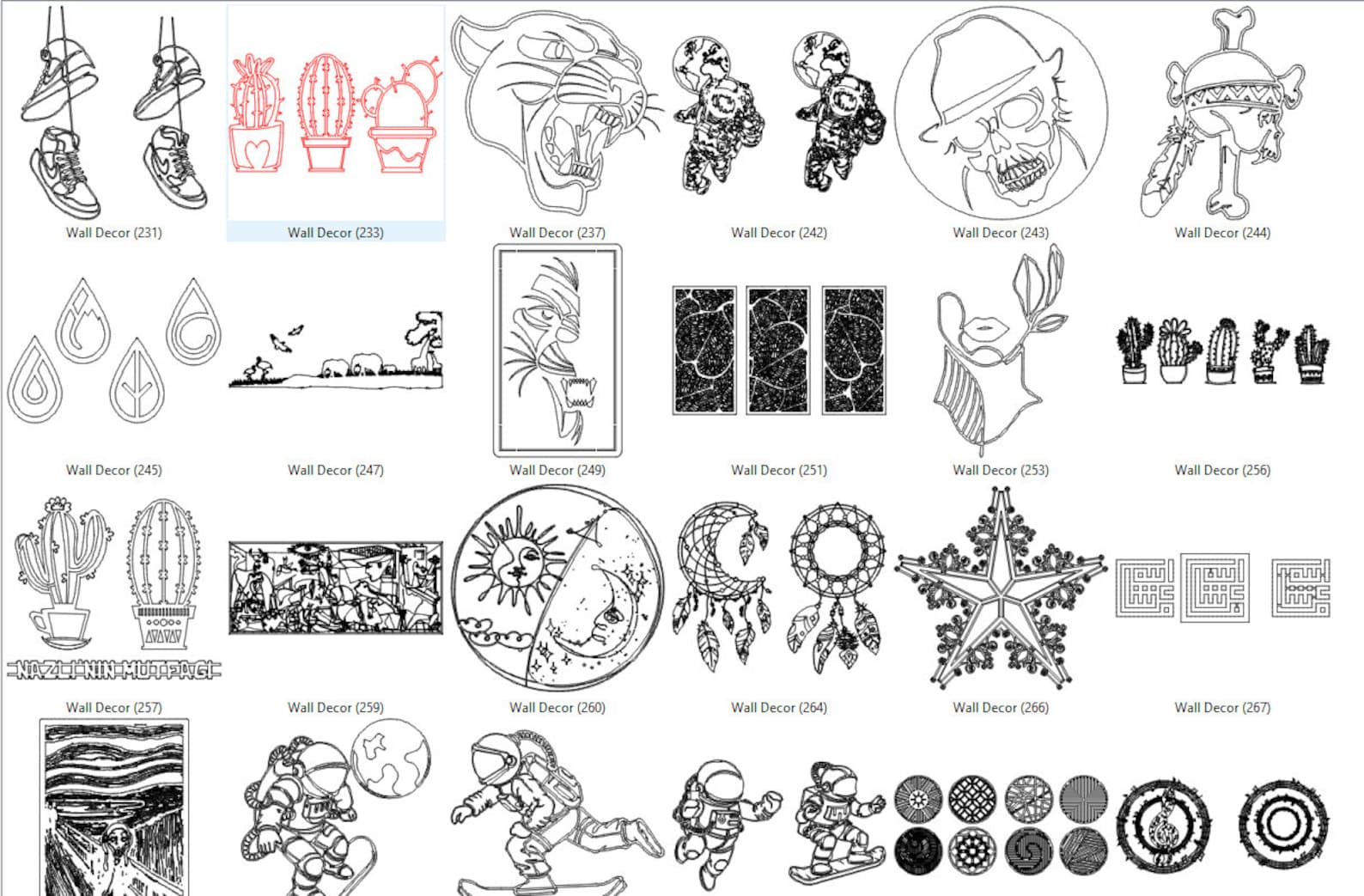 Wall Decor (231)
Wall Decor (233)
Wall Decor (237)
Wall Decor (242)
Wall Decor (243)
Wall Decor (244)

Wall Decor (245)
Wall Decor (247)
Wall Decor (249)
Wall Decor (251)
Wall Decor (253)
Wall Decor (256)

NAZLI'NIN MUTFAGI

Wall Decor (257)
Wall Decor (259)
Wall Decor (260)
Wall Decor (264)
Wall Decor (266)
Wall Decor (267)