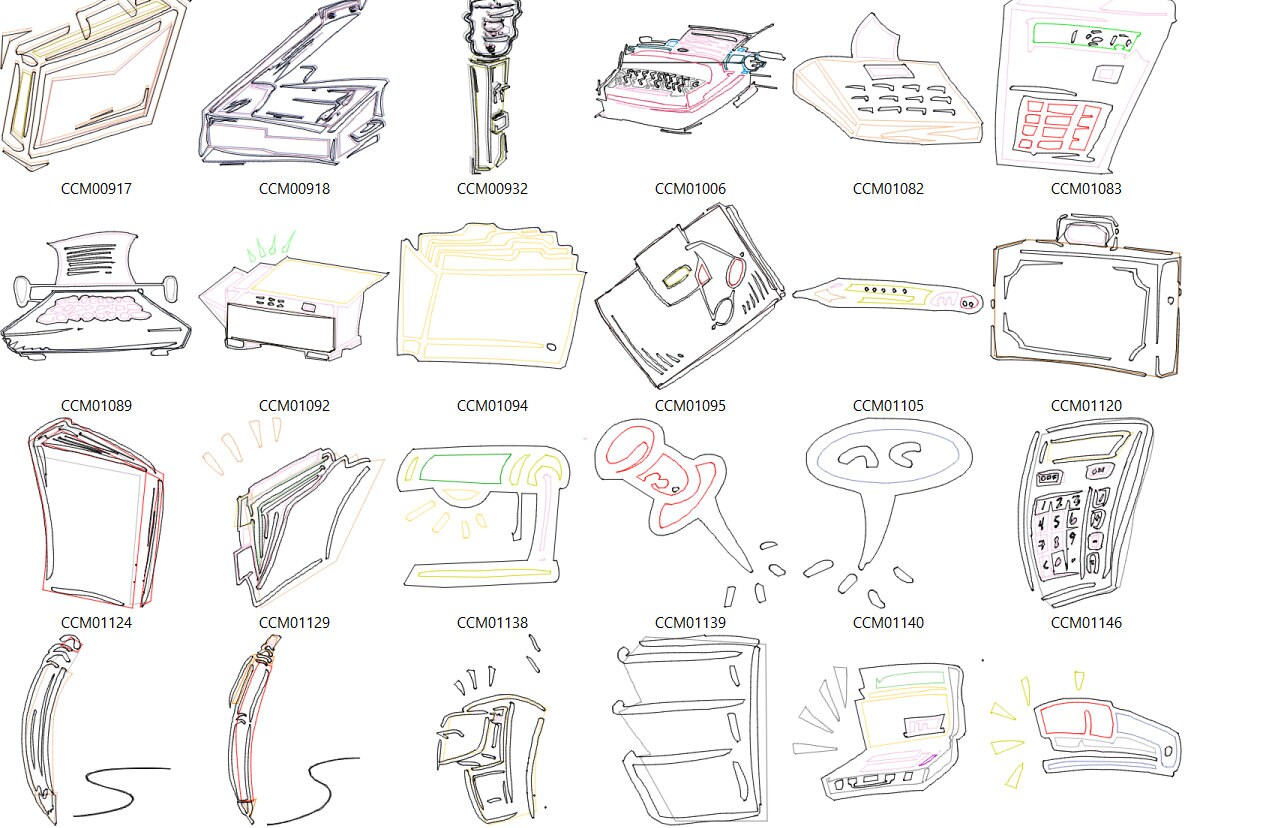 CCM00917 CCM00918 CCM00932 CCM01006 CCM01082 CCM01083

CCM01089 CCM01092 CCM01094 CCM01095 CCM01105 CCM01120

CCM01124 CCM01129 CCM01138 CCM01139 CCM01140 CCM01146