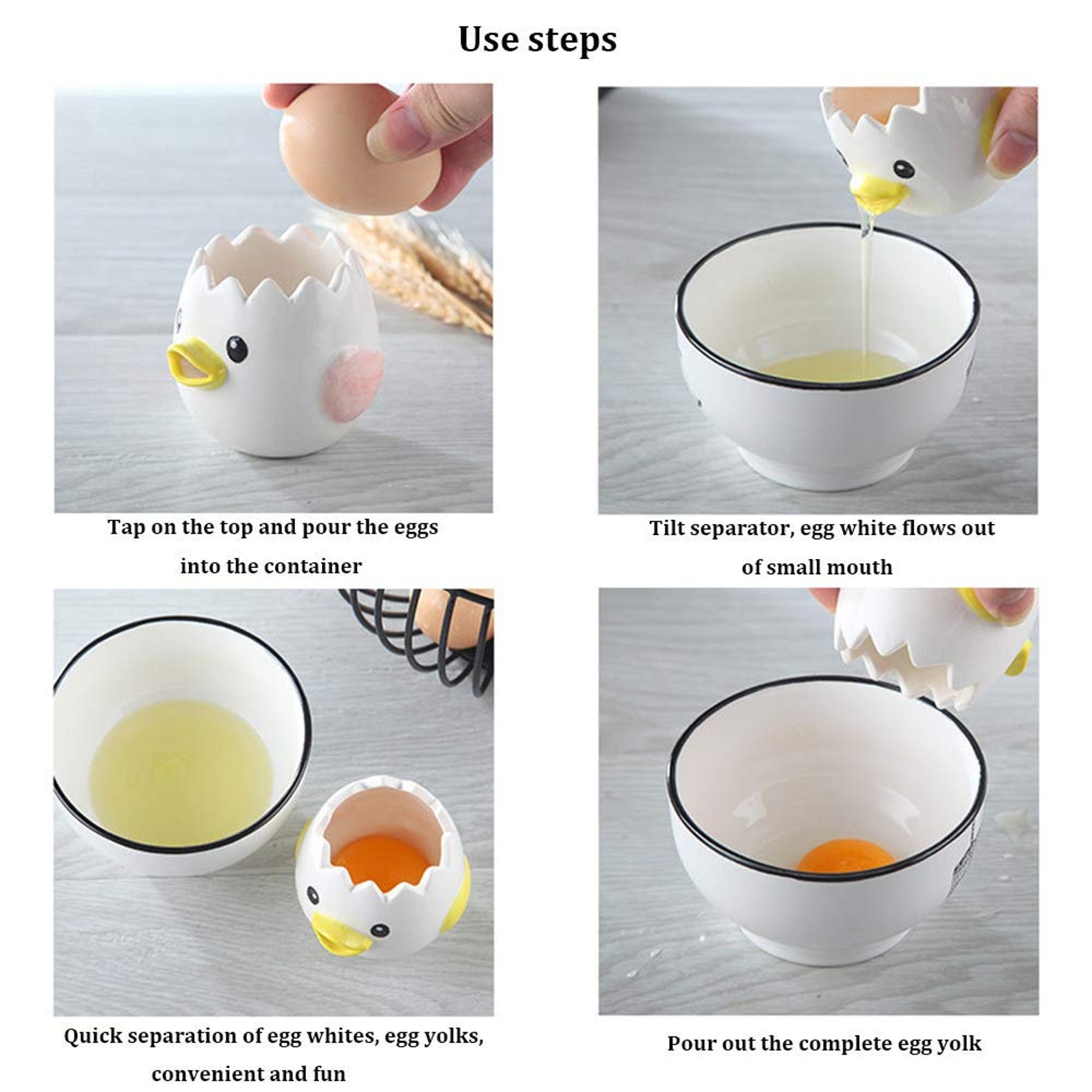 Use steps

Tap on the top and pour the eggs into the container

Tilt separator, egg white flows out of small mouth

Quick separation of egg whites, egg yolks, convenient and fun

Pour out the complete egg yolk