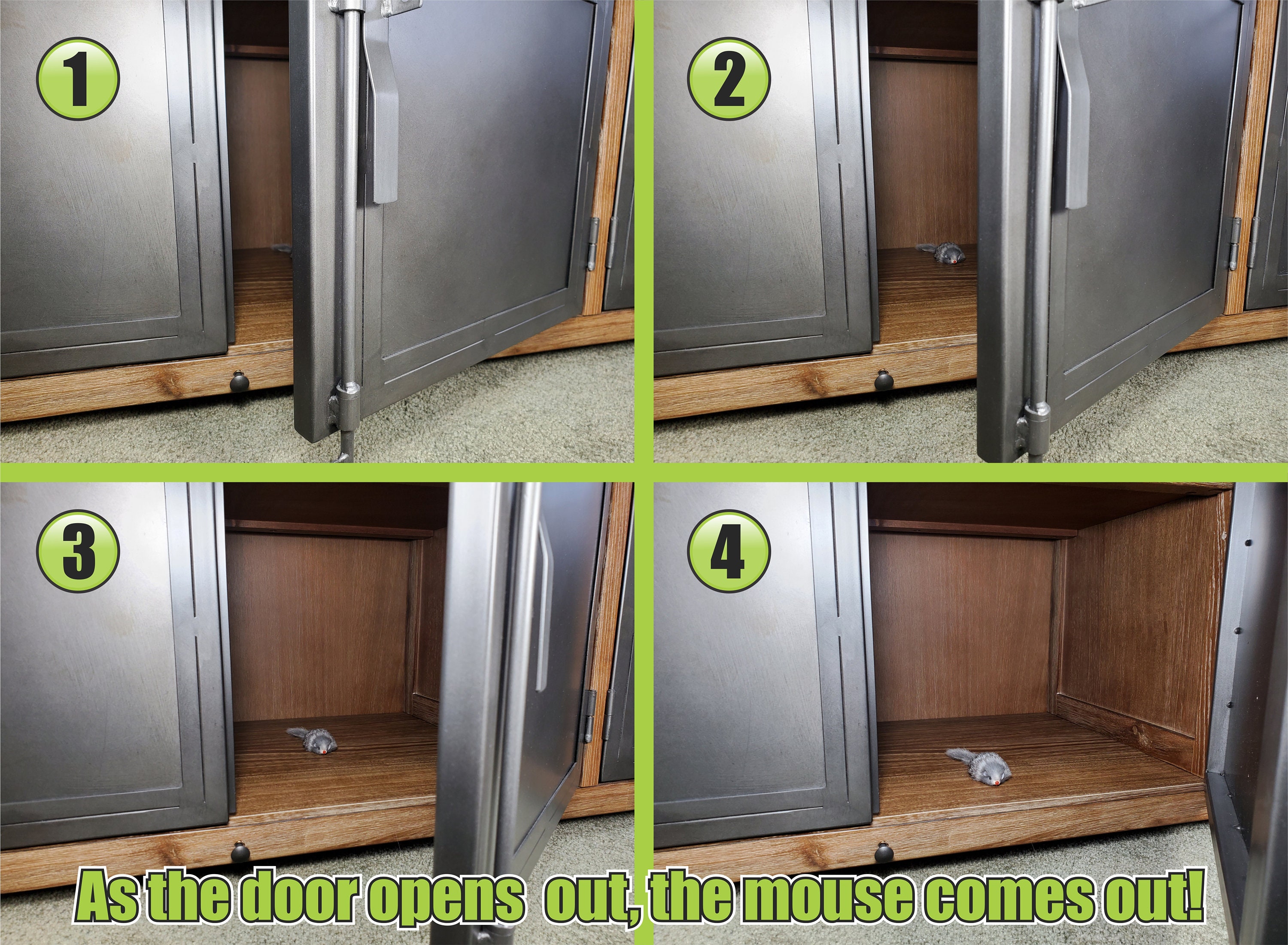 1

2

3

4

As the door opens out, the mouse comes out!