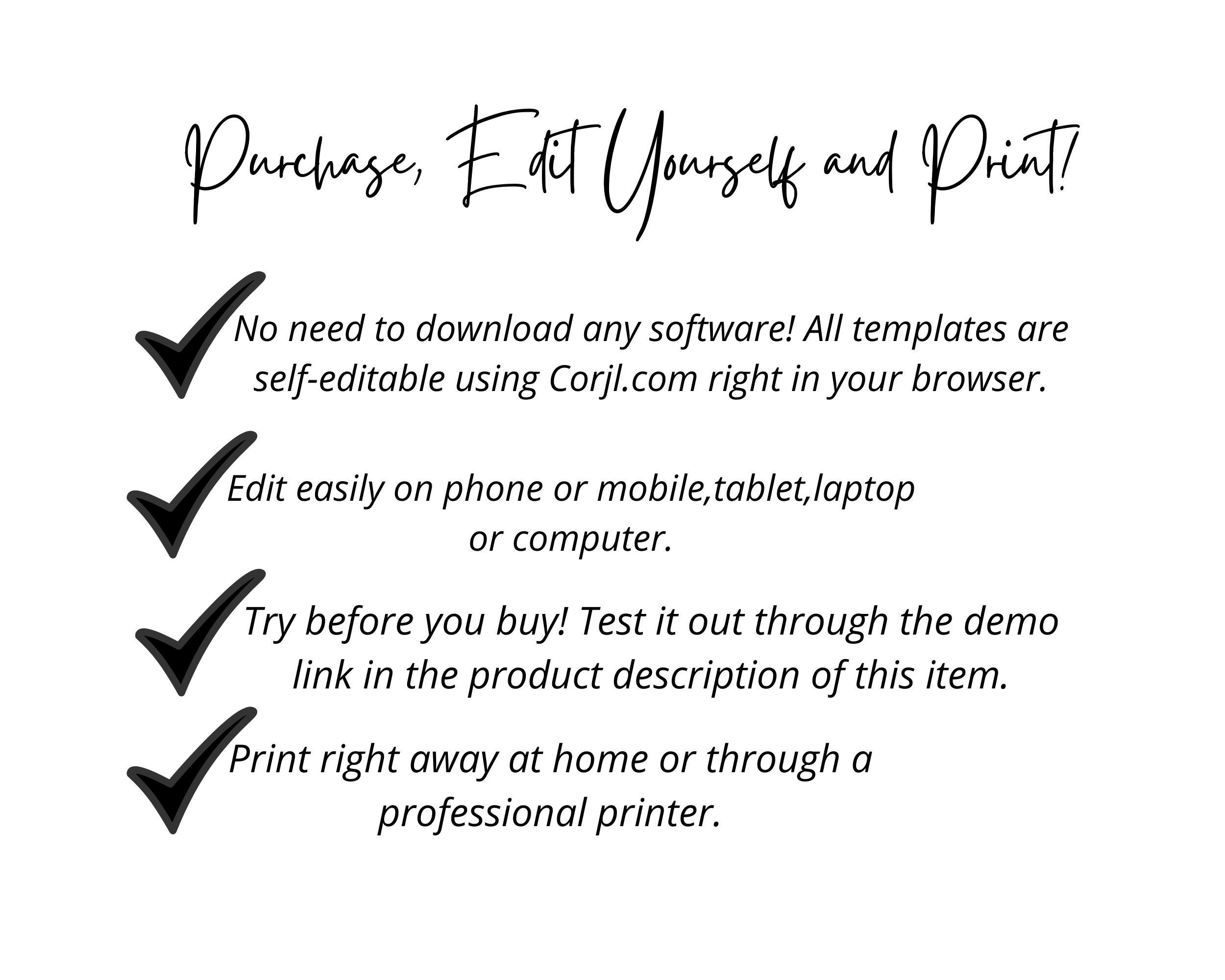 Purchase, Edit Yourself and Print!

No need to download any software! All templates are self-editable using Corjl.com right in your browser.

Edit easily on phone or mobile,tablet,laptop or computer.

Try before you buy! Test it out through the demo link in the product description of this item.

Print right away at home or through a professional printer.