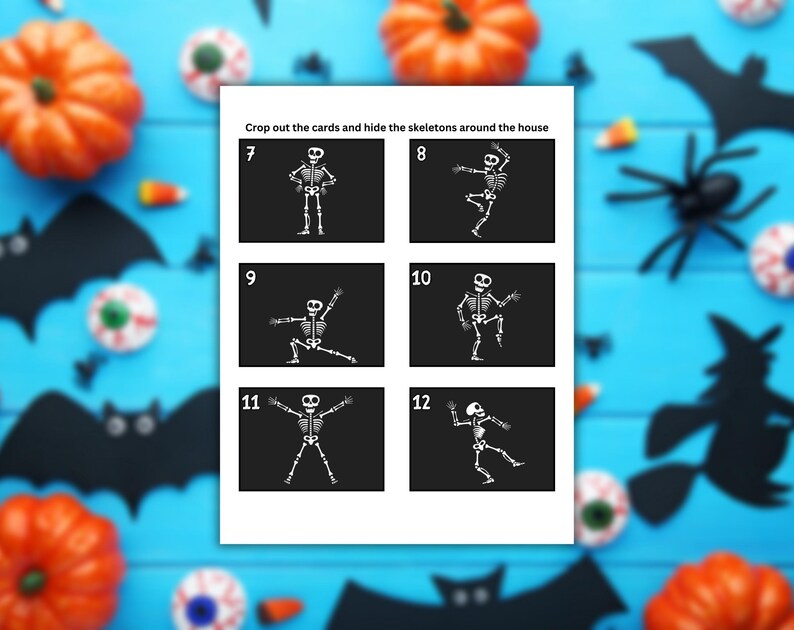 Crop out the cards and hide the skeletons around the house

7

8

9

10

11

12