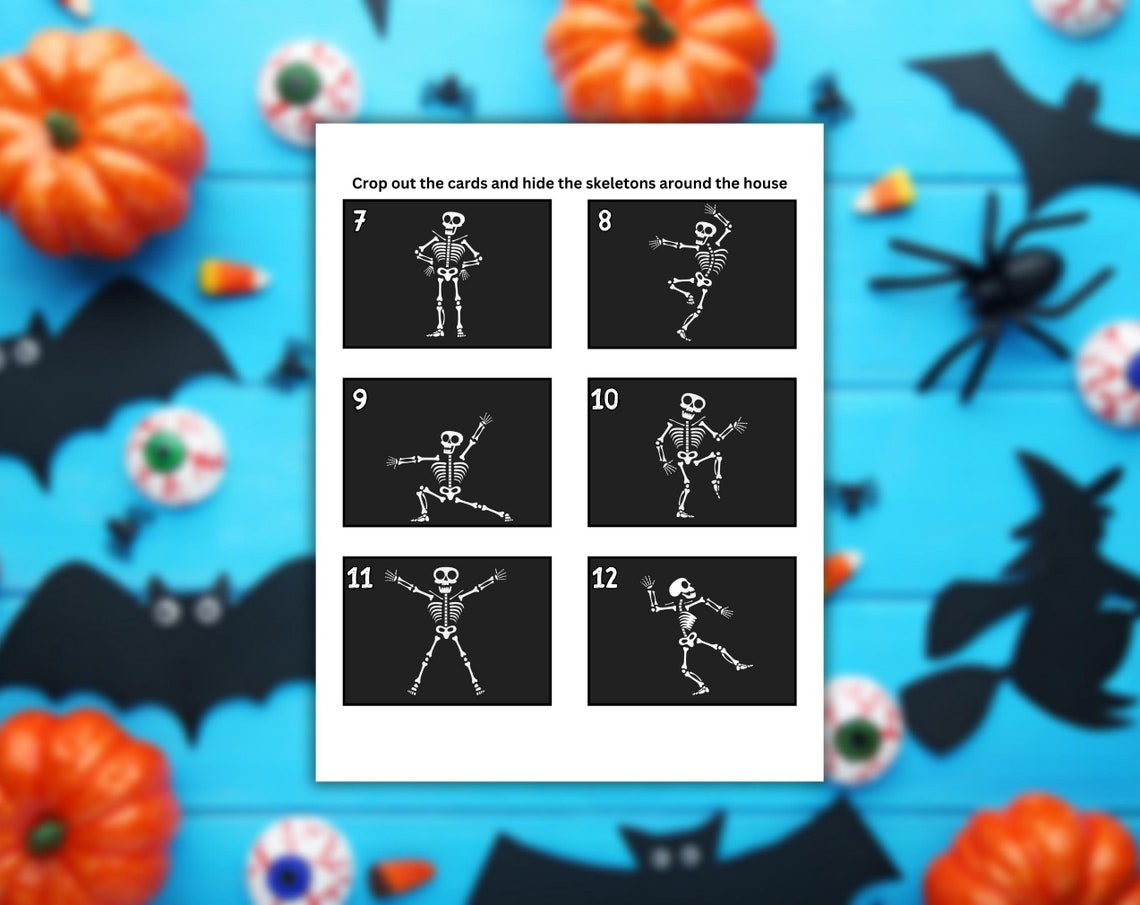 Crop out the cards and hide the skeletons around the house

7

8

9

10

11

12