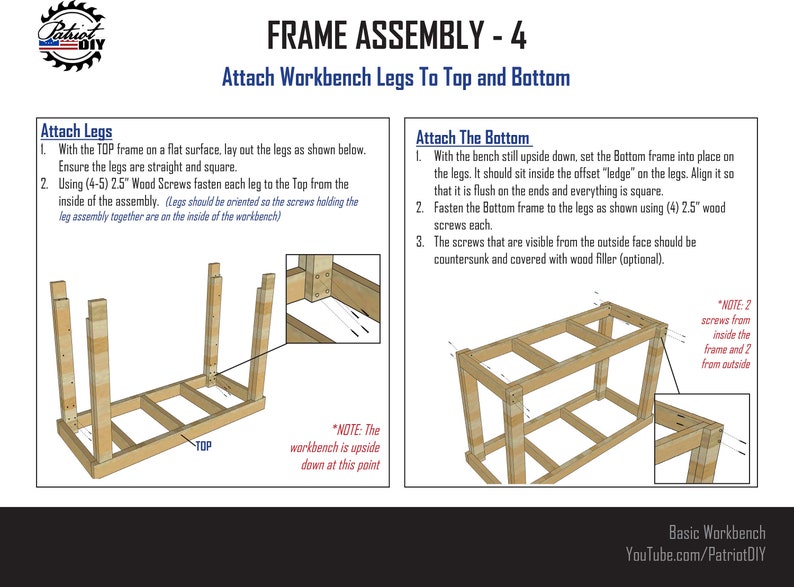 Patriot DIY

FRAME ASSEMBLY - 4

Attach Workbench Legs To Top and Bottom

Attach Legs

1. With the TOP frame on a flat surface, lay out the legs as shown below. Ensure the legs are straight and square.
2. Using (4-5) 2.5" Wood Screws fasten each leg to the Top from the inside of the assembly. (Legs should be oriented so the screws holding the leg assembly together are on the inside of the workbench)

TOP

*NOTE: The workbench is upside down at this point

Attach The Bottom

1. With the bench still upside down, set the Bottom frame into place on the legs. It should sit inside the offset "ledge" on the legs. Align it so that it is flush on the ends and everything is square.
2. Fasten the Bottom frame to the legs as shown using (4) 2.5" wood screws each.
3. The screws that are visible from the outside face should be countersunk and covered with wood filler (optional).

*NOTE: 2 screws from inside the frame and 2 from outside

Basic Workbench
YouTube.com/PatriotDIY