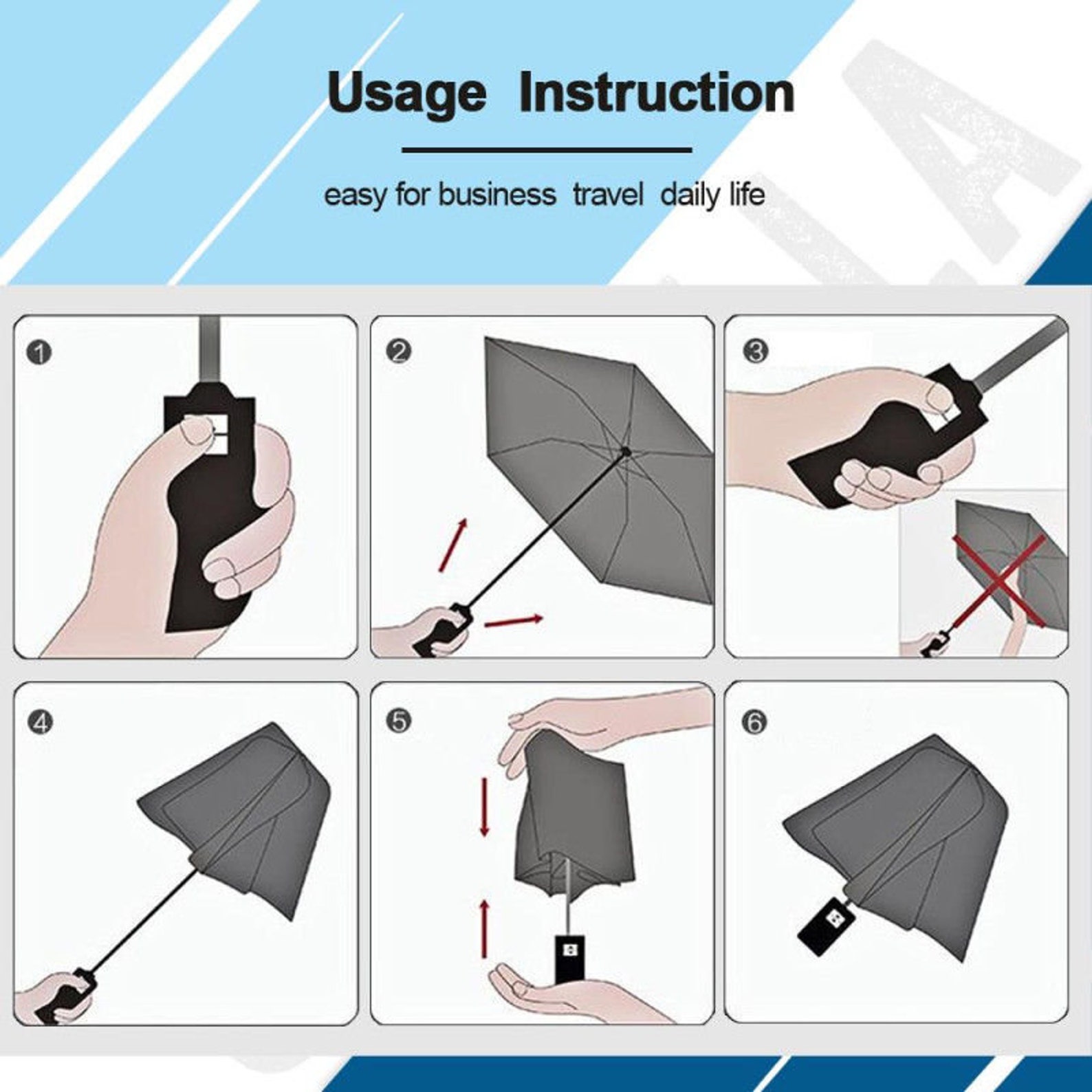 Usage Instruction

easy for business travel daily life

1

2

3

4

5

6