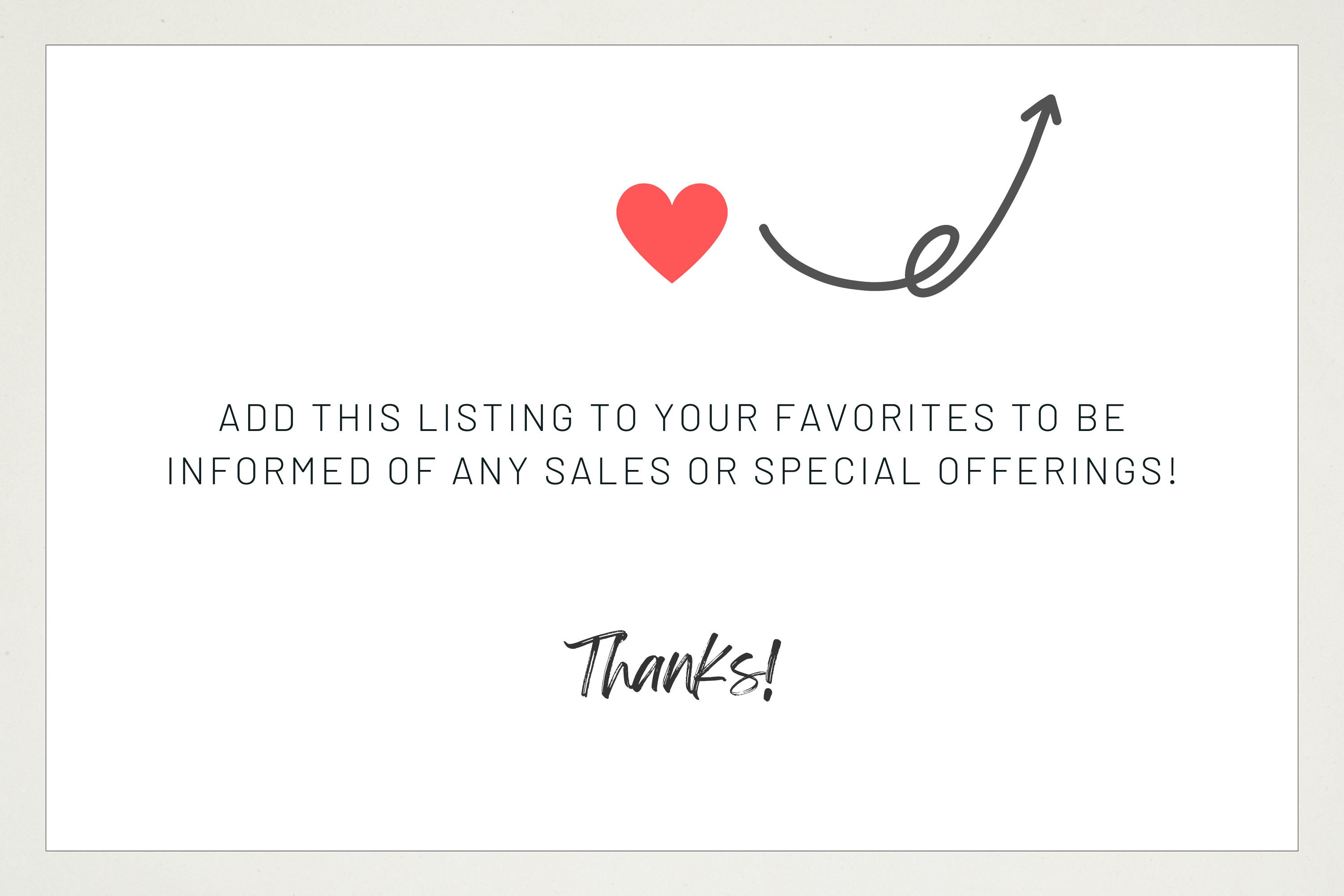 ADD THIS LISTING TO YOUR FAVORITES TO BE INFORMED OF ANY SALES OR SPECIAL OFFERINGS!

Thanks!