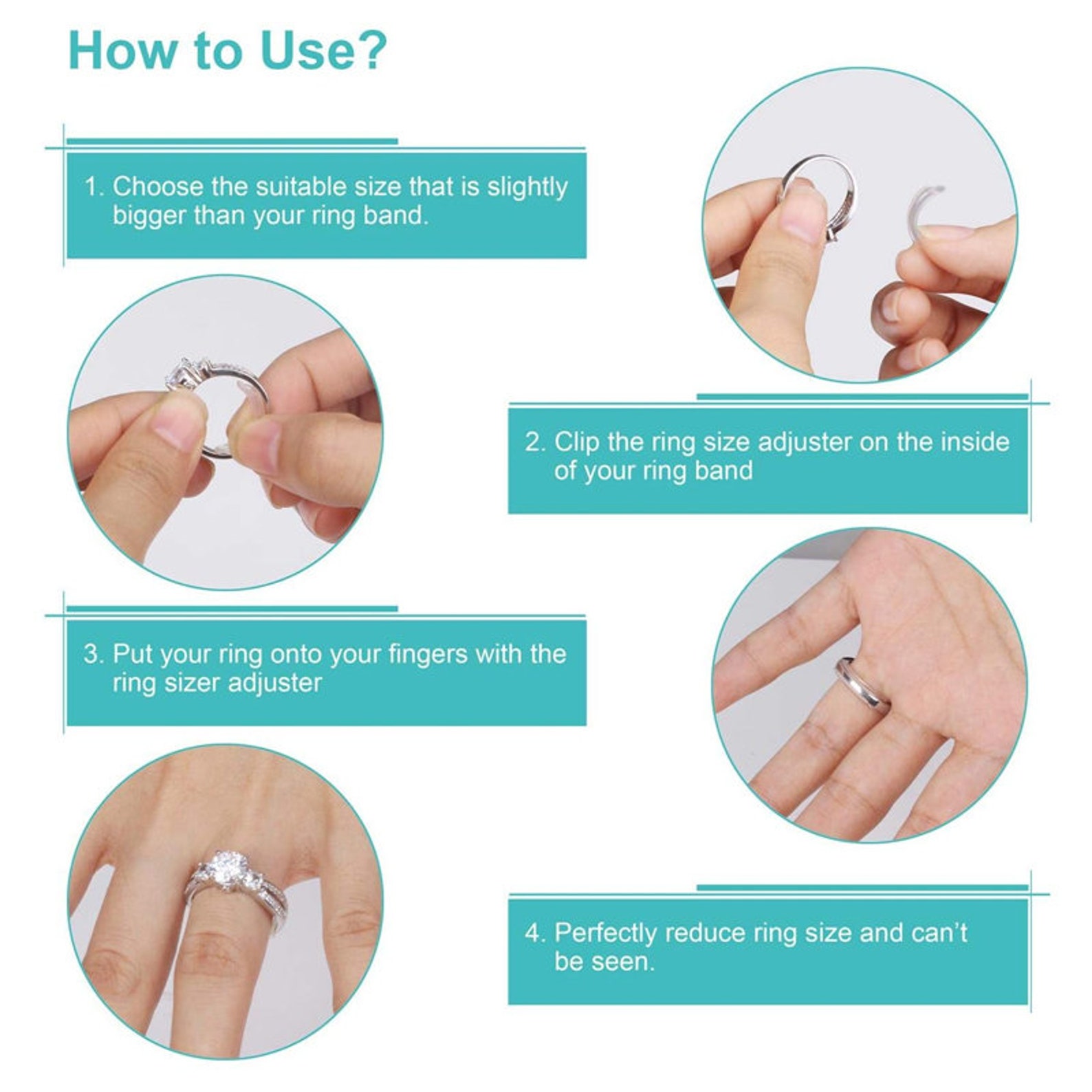 How to Use?

1. Choose the suitable size that is slightly bigger than your ring band.

2. Clip the ring size adjuster on the inside of your ring band

3. Put your ring onto your fingers with the ring sizer adjuster

4. Perfectly reduce ring size and can't be seen.