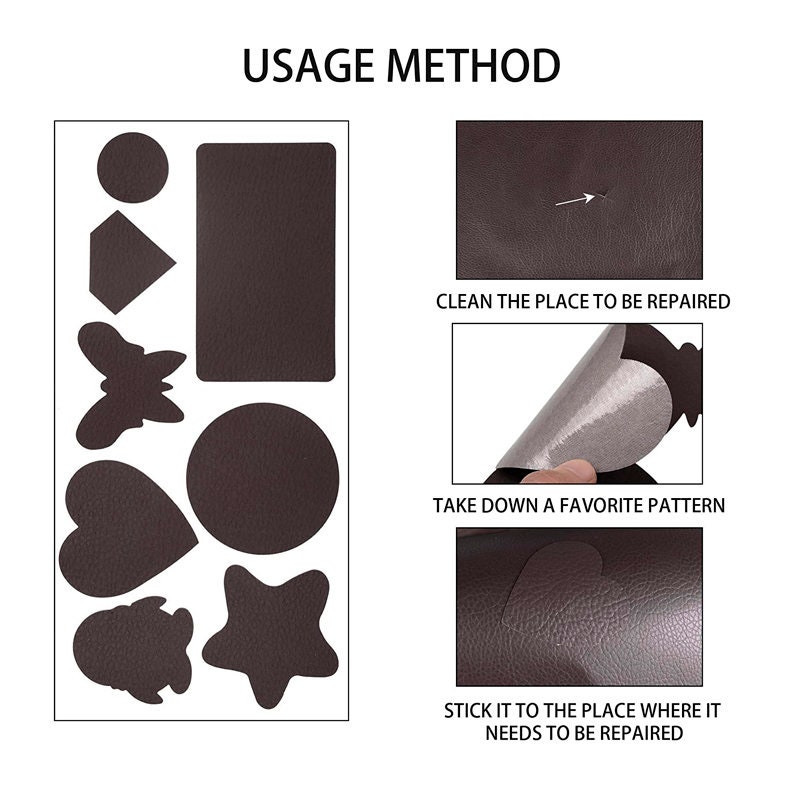 USAGE METHOD

CLEAN THE PLACE TO BE REPAIRED

TAKE DOWN A FAVORITE PATTERN

STICK IT TO THE PLACE WHERE IT NEEDS TO BE REPAIRED