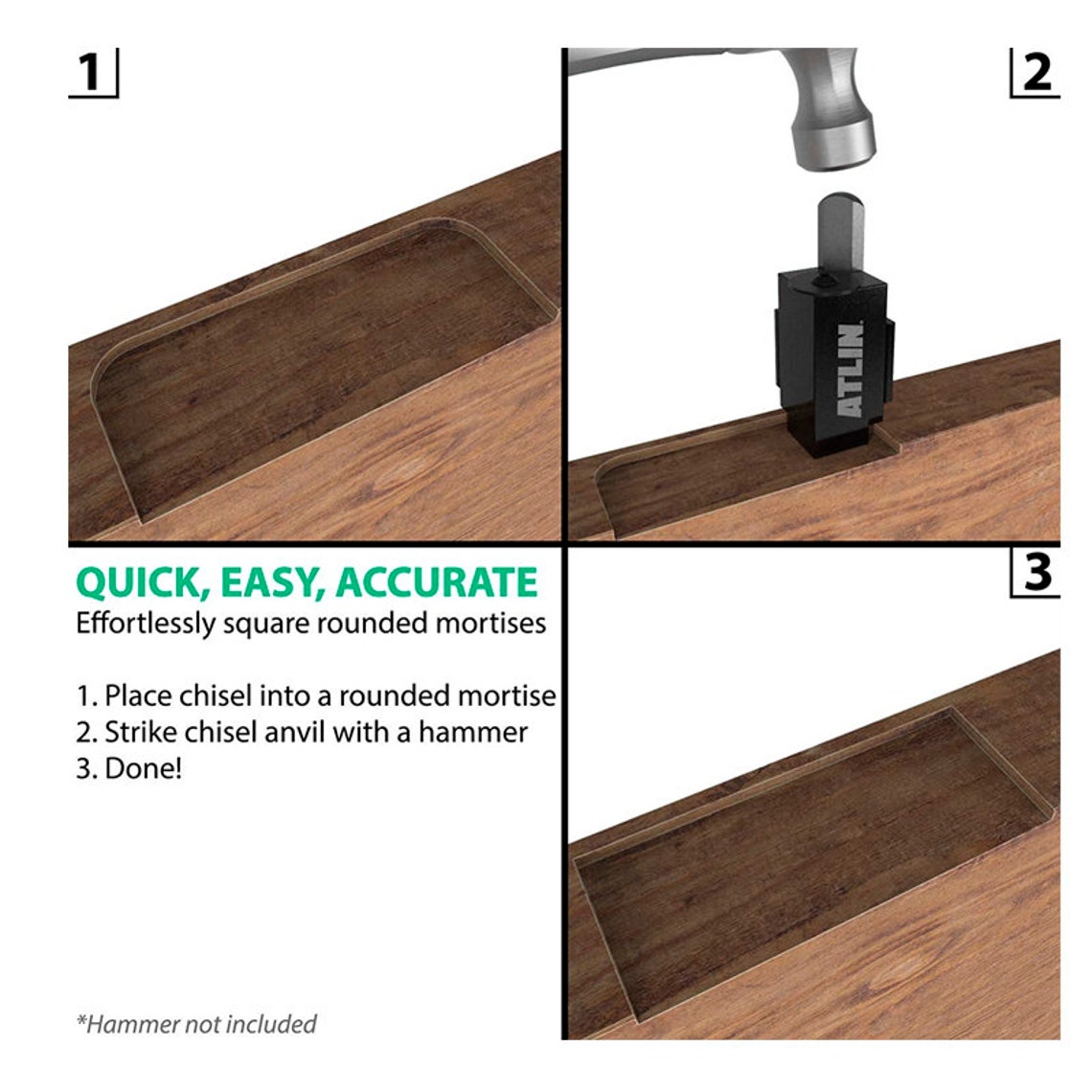 1

2

ATLIN

QUICK, EASY, ACCURATE
Effortlessly square rounded mortises

1. Place chisel into a rounded mortise
2. Strike chisel anvil with a hammer
3. Done!

3

*Hammer not included