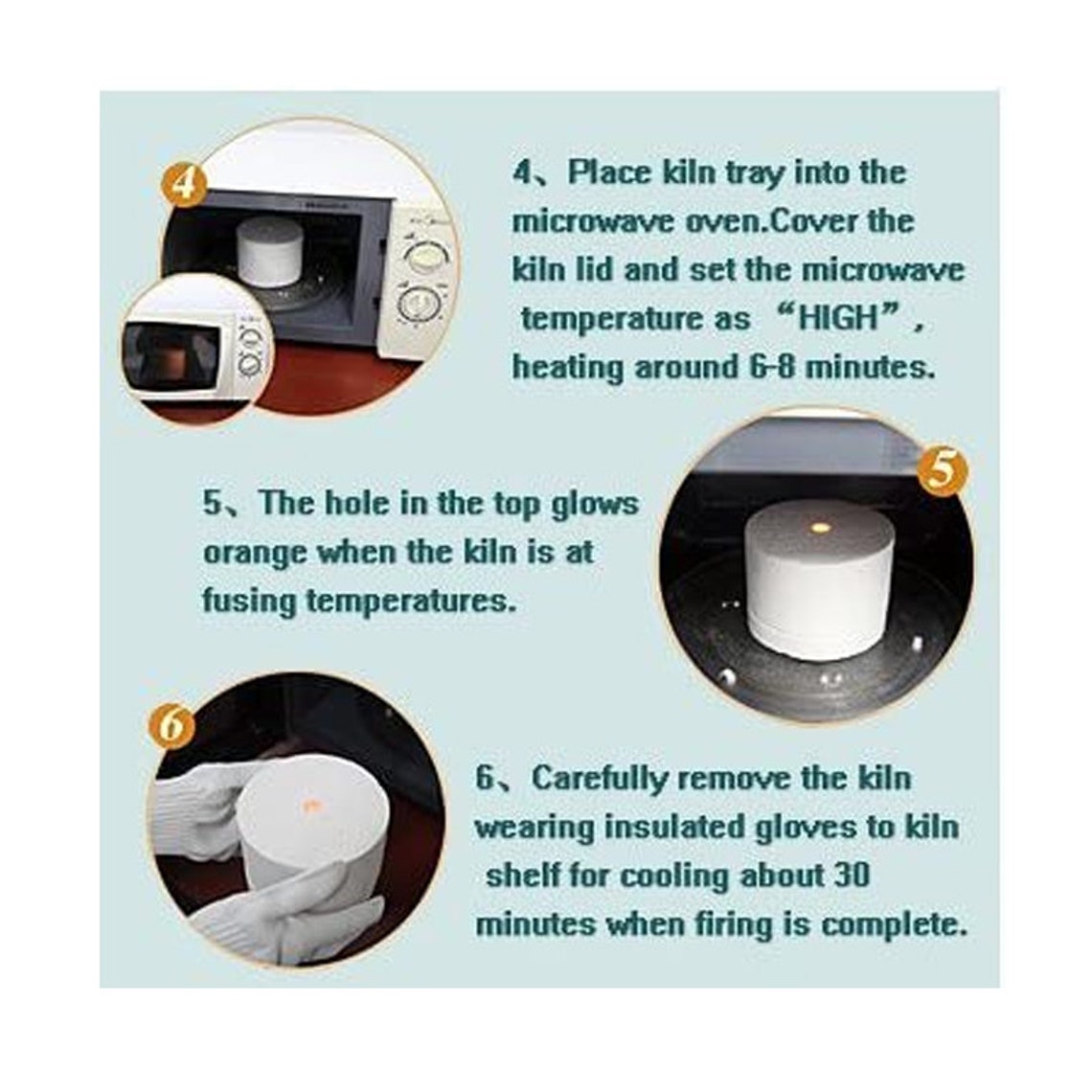 4

4、Place kiln tray into the microwave oven.Cover the kiln lid and set the microwave temperature as “HIGH”, heating around 6-8 minutes.

5、The hole in the top glows orange when the kiln is at fusing temperatures.

5

6

6、Carefully remove the kiln wearing insulated gloves to kiln shelf for cooling about 30 minutes when firing is complete.