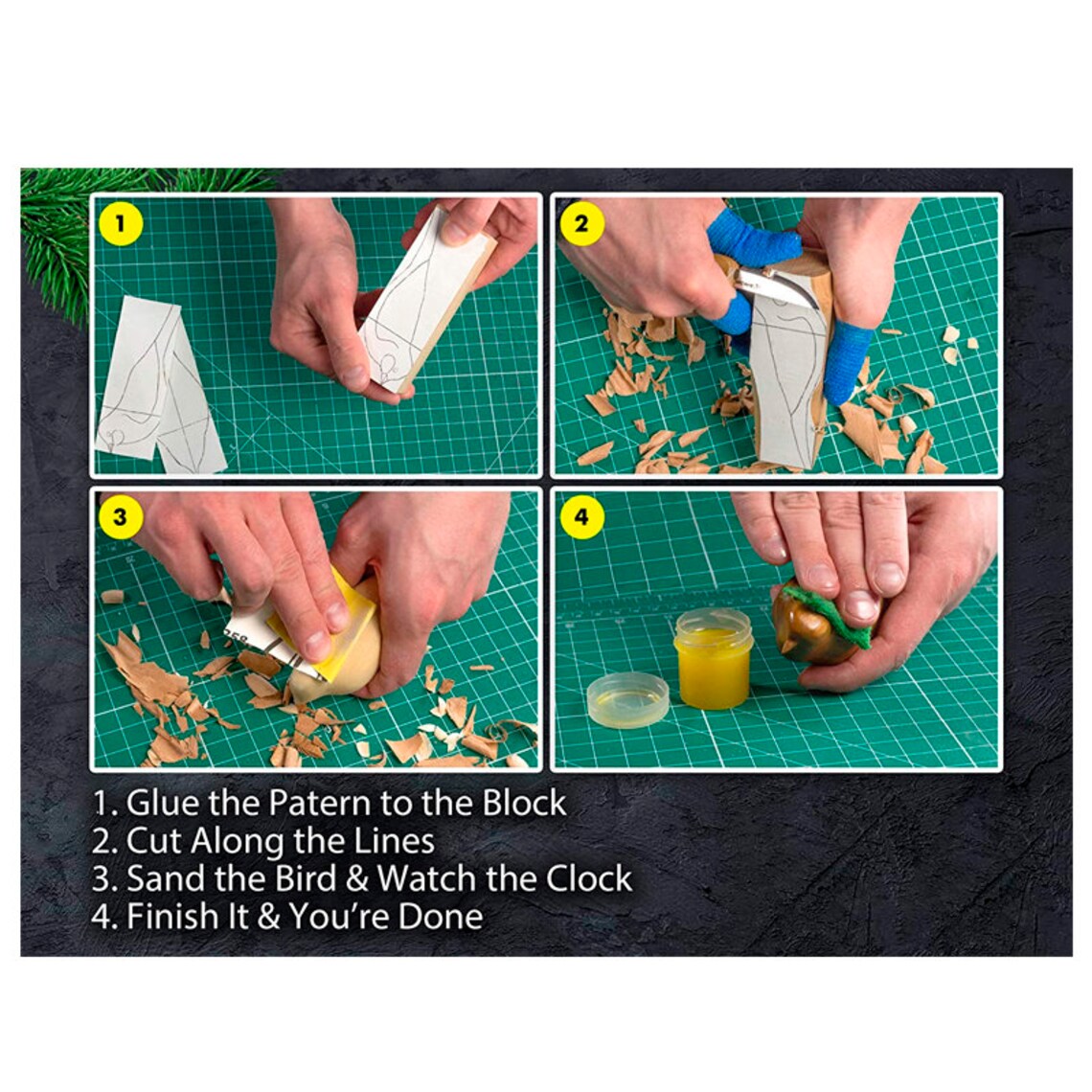 1

2

3

4

1. Glue the Patern to the Block
2. Cut Along the Lines
3. Sand the Bird & Watch the Clock
4. Finish It & You're Done