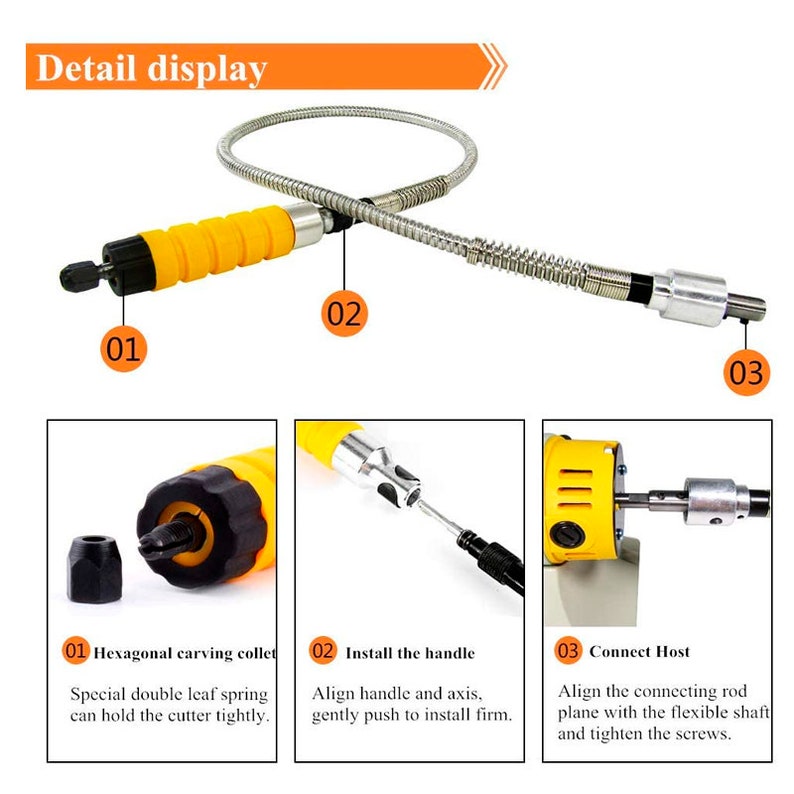 Detail display

01

02

03

01 Hexagonal carving collet

Special double leaf spring can hold the cutter tightly.

02 Install the handle

Align handle and axis, gently push to install firm.

03 Connect Host

Align the connecting rod plane with the flexible shaft and tighten the screws.