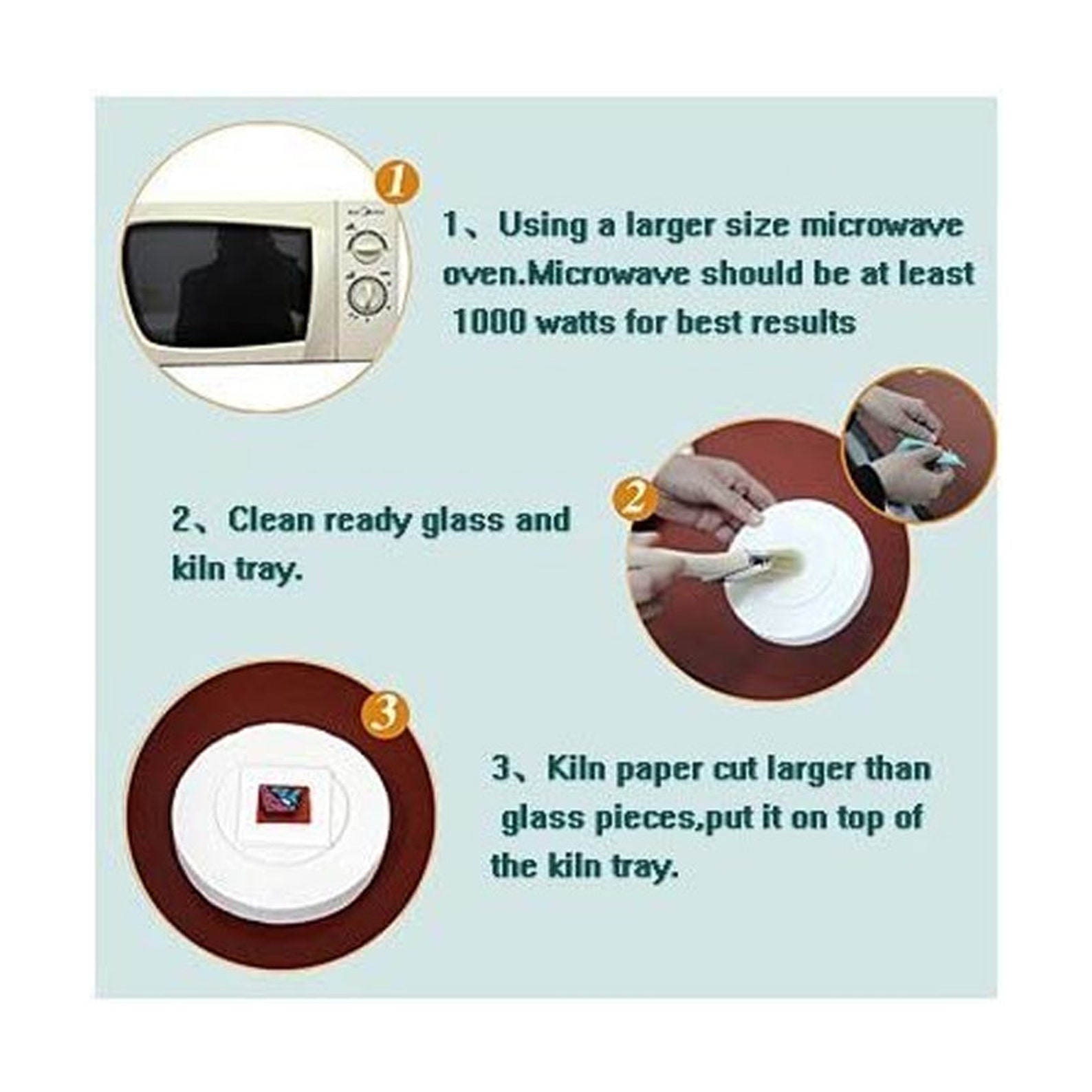 1

1、Using a larger size microwave oven.Microwave should be at least 1000 watts for best results

2

2、Clean ready glass and kiln tray.

3

3、Kiln paper cut larger than glass pieces,put it on top of the kiln tray.